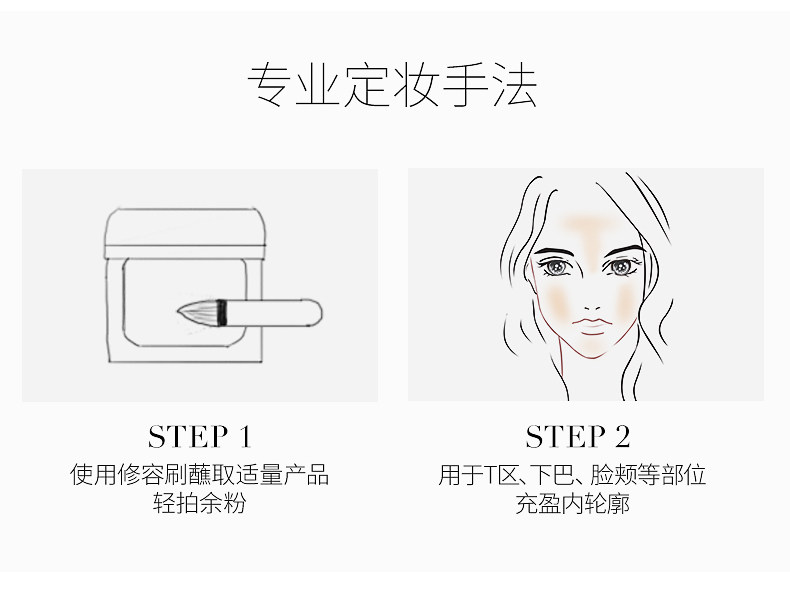 专业定妆手法

STEP 1
使用修容刷蘸取适量产品
轻拍余粉

STEP 2
用于T区、下巴、脸颊等部位
充盈内轮廓