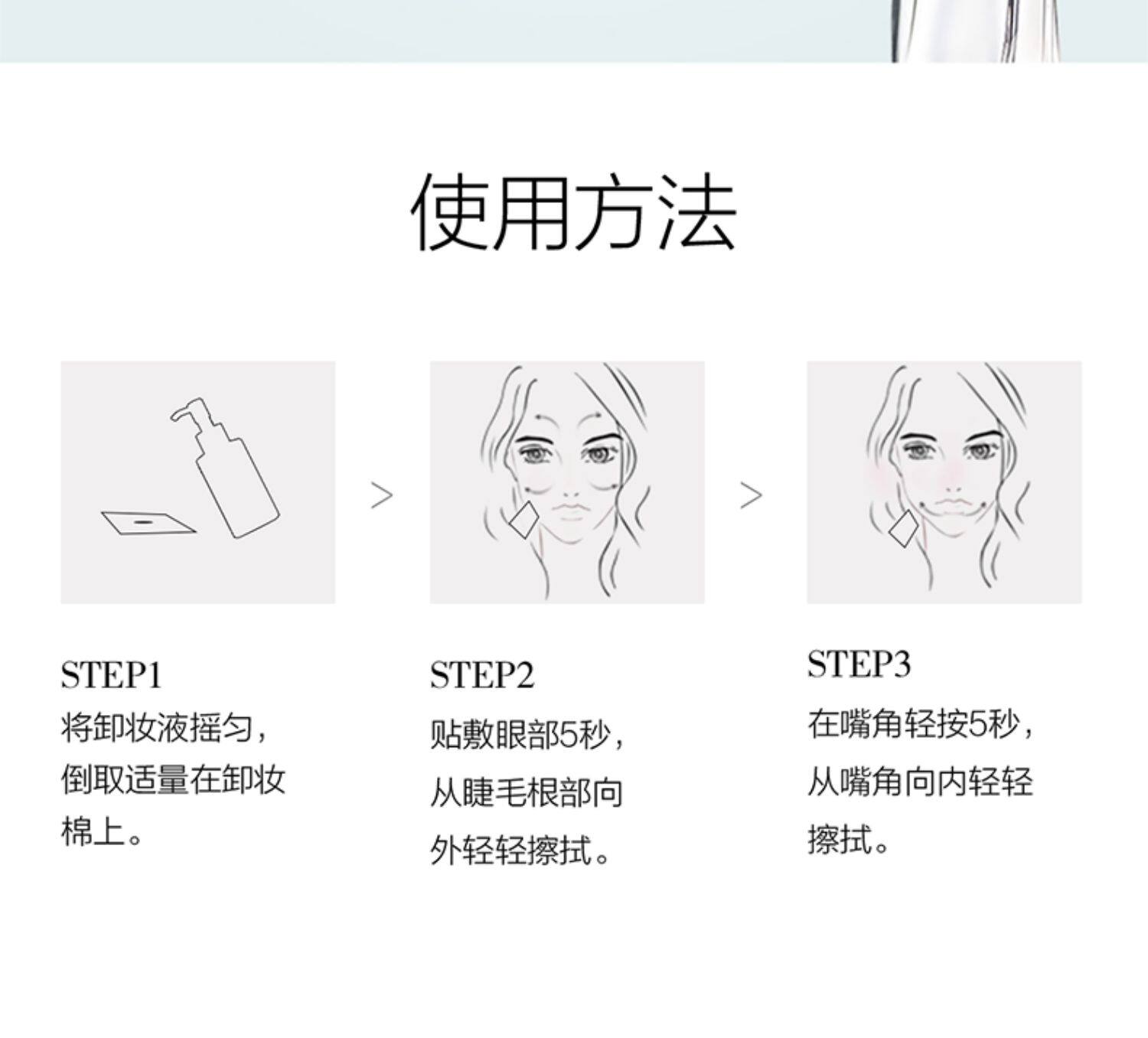 使用方法

STEP1
将卸妆液摇匀，倒取适量在卸妆棉上。

STEP2
贴敷眼部5秒，从睫毛根部向外轻轻擦拭。

STEP3
在嘴角轻按5秒，从嘴角向内轻轻擦拭。