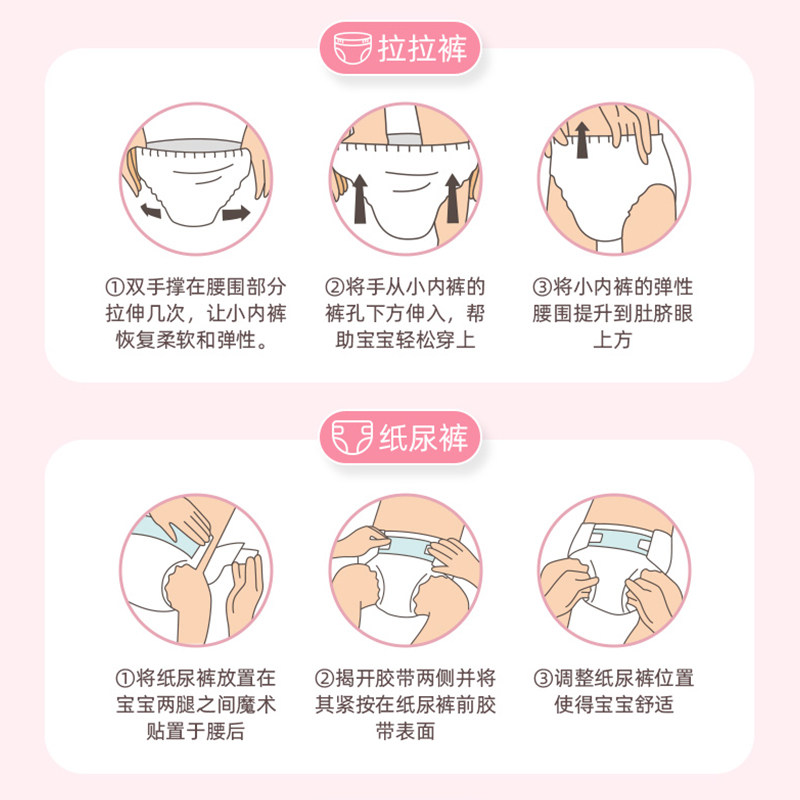 拉拉裤

①双手撑在腰围部分拉伸几次，让小内裤恢复柔软和弹性。

②将手从小内裤的裤孔下方伸入，帮助宝宝轻松穿上

③将小内裤的弹性腰围提升到肚脐眼上方

纸尿裤

①将纸尿裤放置在宝宝两腿之间魔术贴置于腰后

②揭开胶带两侧并将其紧按在纸尿裤前胶带表面

③调整纸尿裤位置使得宝宝舒适