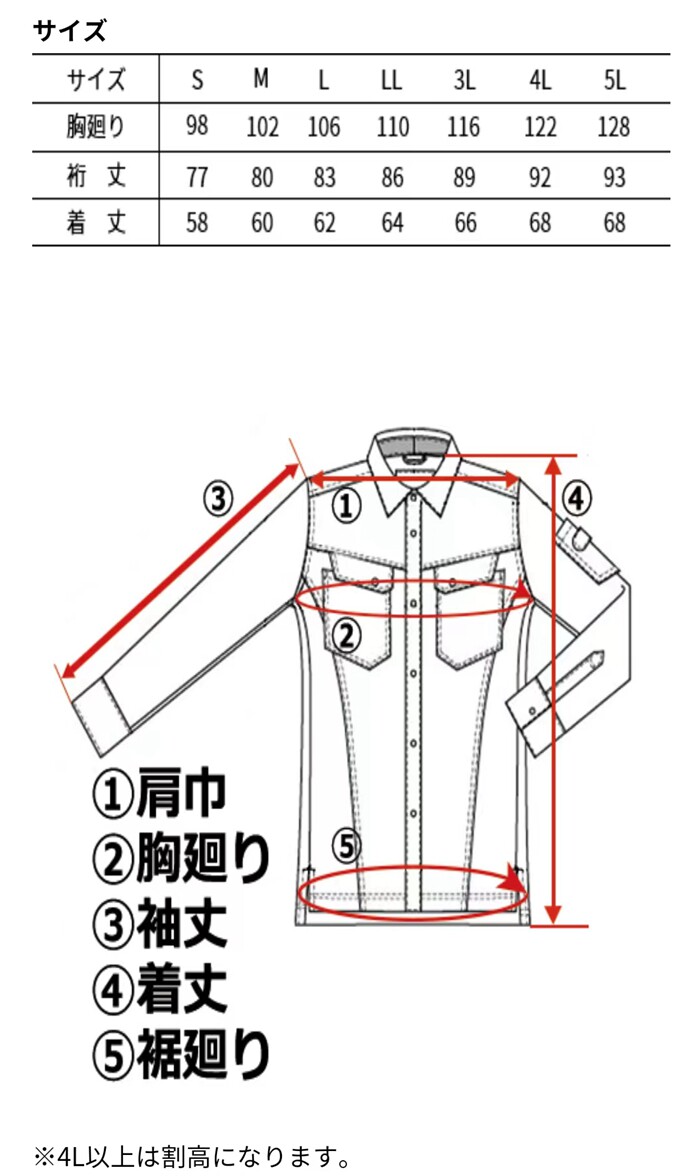 サイズ

| サイズ | S | M | L | LL | 3L | 4L | 5L |
|---|---|---|---|---|---|---|---|
| 胸廻り | 98 | 102 | 106 | 110 | 116 | 122 | 128 |
| 裄　丈 | 77 | 80 | 83 | 86 | 89 | 92 | 93 |
| 着　丈 | 58 | 60 | 62 | 64 | 66 | 68 | 68 |

③
①
④
②
⑤

①肩巾
②胸廻り
③袖丈
④着丈
⑤裾廻り

※4L以上は割高になります。