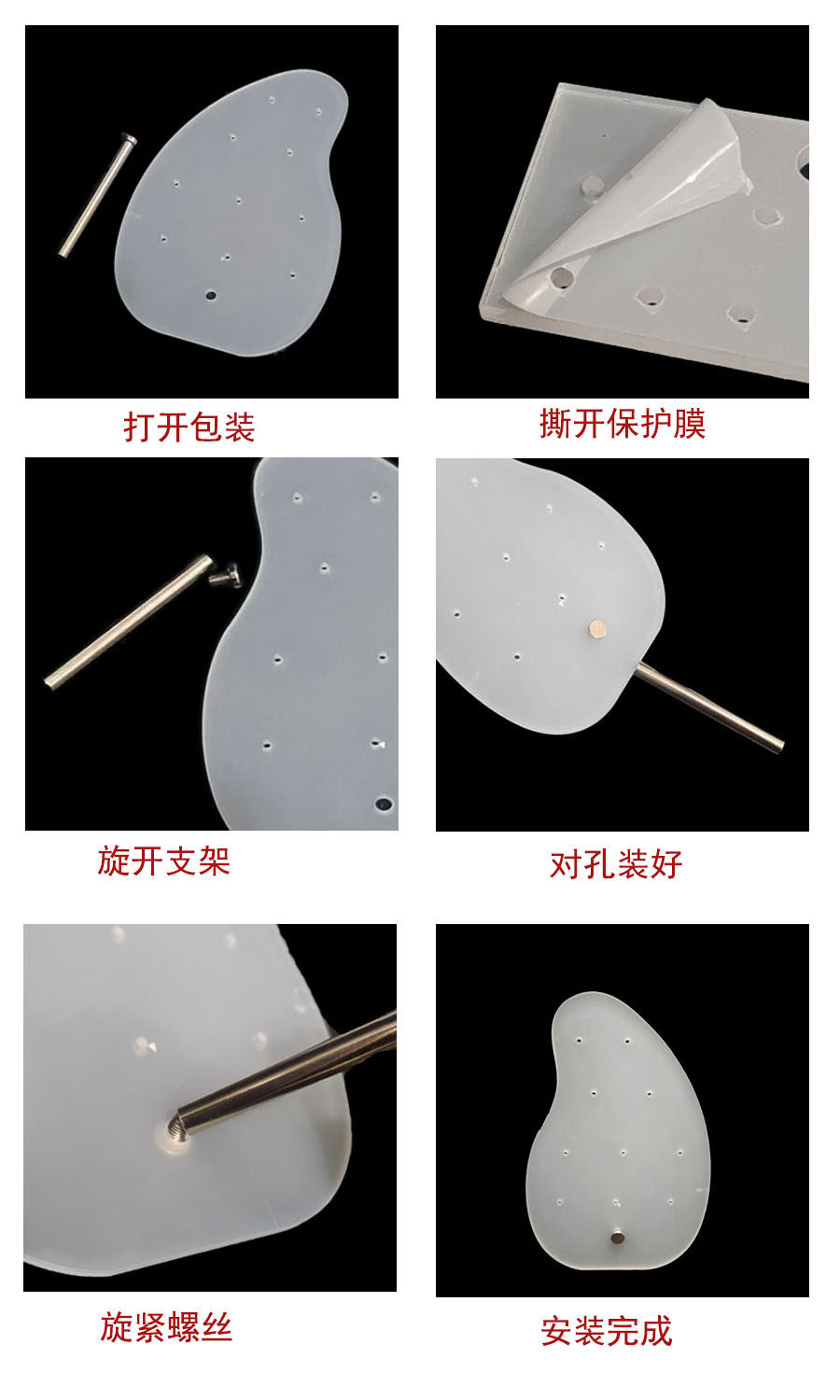 打开包装

撕开保护膜

旋开支架

对孔装好

旋紧螺丝

安装完成