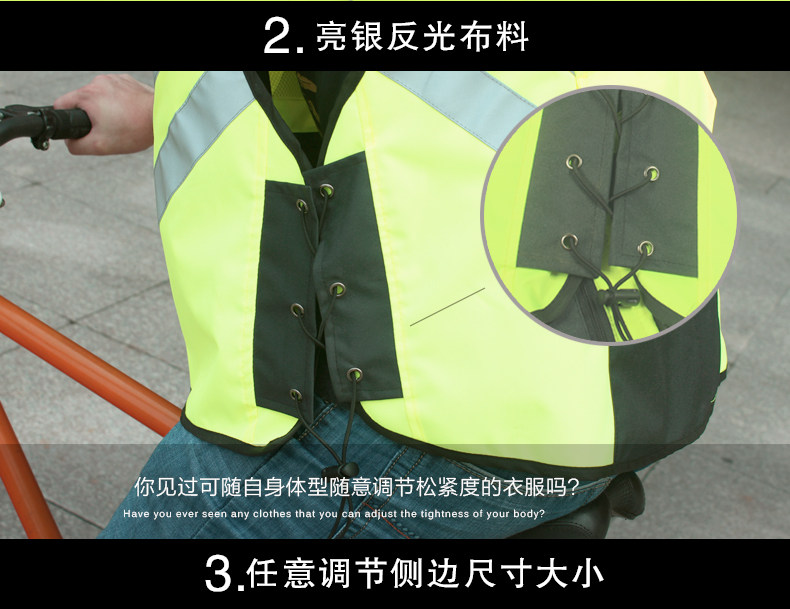 2. 亮银反光布料

你见过可随自身体型随意调节松紧度的衣服吗?

Have you ever seen any clothes that you can adjust the tightness of your body?

3. 任意调节侧边尺寸大小