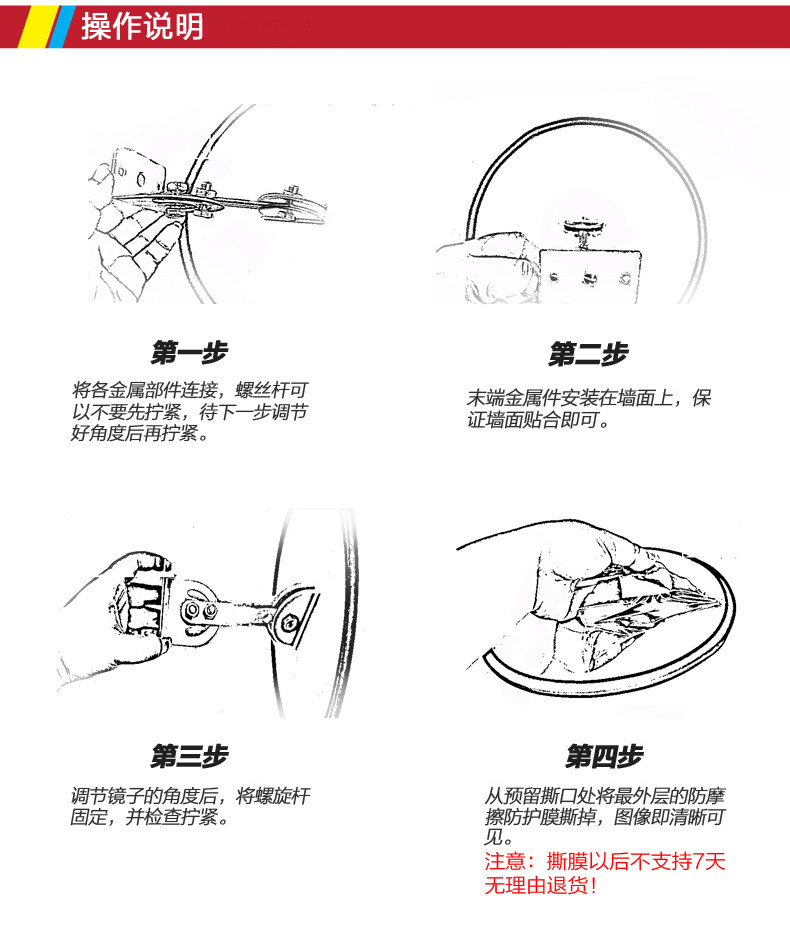 操作说明

第一步

将各金属部件连接，螺丝杆可以不要先拧紧，待下一步调节好角度后再拧紧。

第二步

末端金属件安装在墙面上，保证墙面贴合即可。

第三步

调节镜子的角度后，将螺旋杆固定，并检查拧紧。

第四步

从预留撕口处将最外层的防摩擦防护膜撕掉，图像即清晰可见。

注意：撕膜以后不支持7天无理由退货！