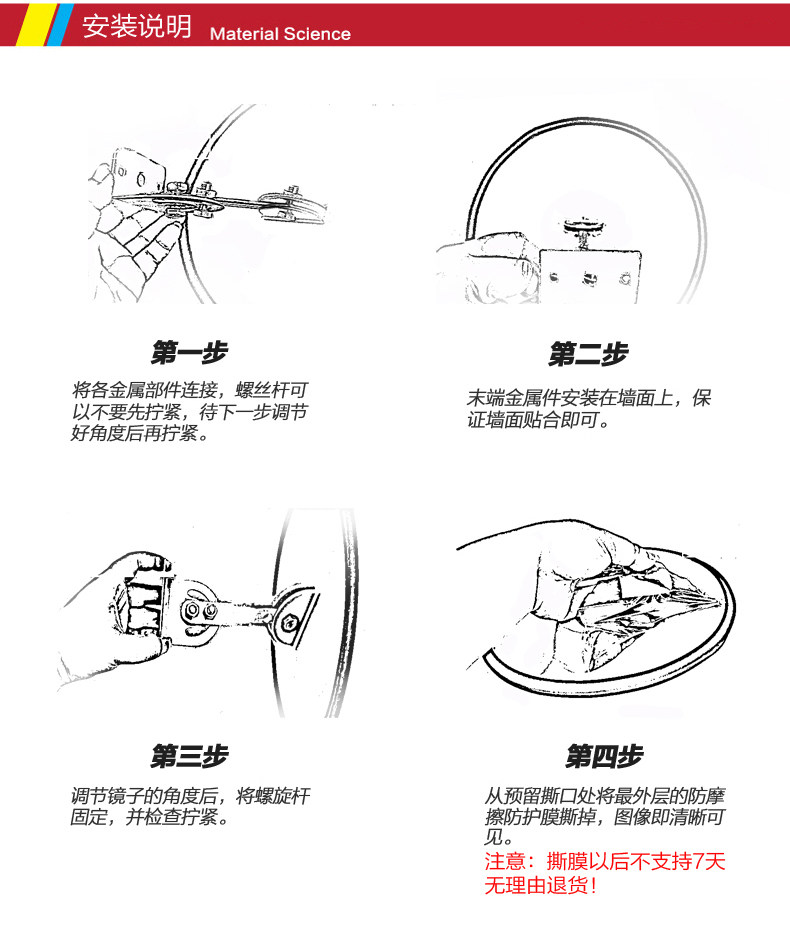 安装说明 Material Science

第一步
将各金属部件连接，螺丝杆可以不要先拧紧，待下一步调节好角度后再拧紧。

第二步
末端金属件安装在墙面上，保证墙面贴合即可。

第三步
调节镜子的角度后，将螺旋杆固定，并检查拧紧。

第四步
从预留撕口处将最外层的防摩擦防护膜撕掉，图像即清晰可见。
注意：撕膜以后不支持7天无理由退货！