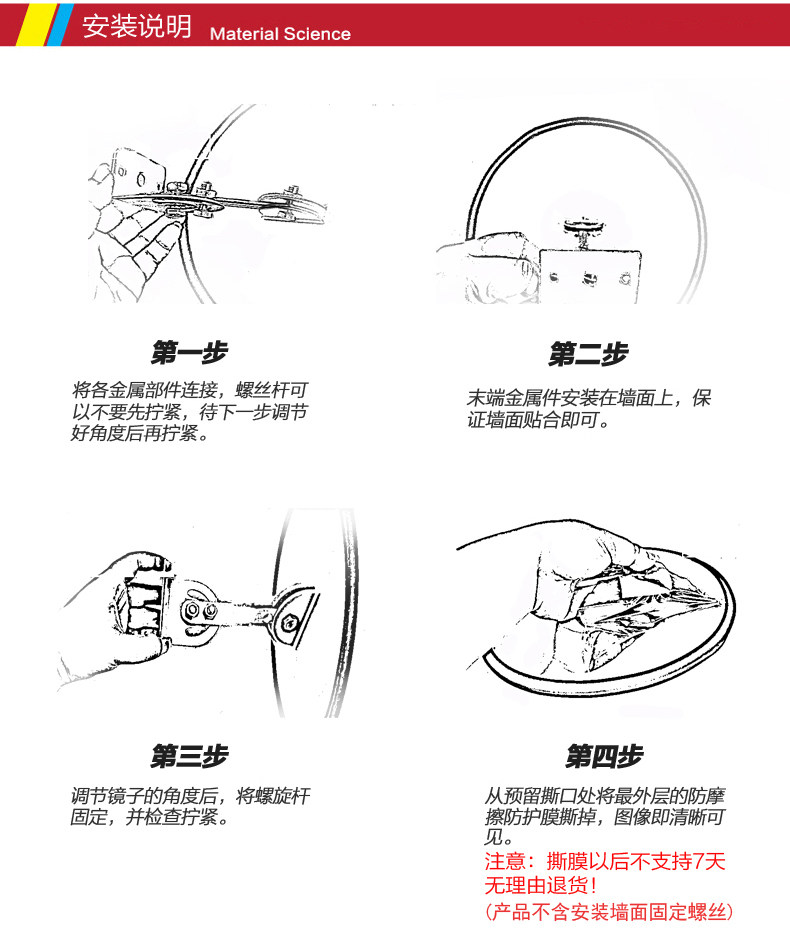 安装说明 Material Science

第一步

将各金属部件连接，螺丝杆可以不要先拧紧，待下一步调节好角度后再拧紧。

第二步

末端金属件安装在墙面上，保证墙面贴合即可。

第三步

调节镜子的角度后，将螺旋杆固定，并检查拧紧。

第四步

从预留撕口处将最外层的防摩擦防护膜撕掉，图像即清晰可见。

注意：撕膜以后不支持7天无理由退货！

（产品不含安装墙面固定螺丝）