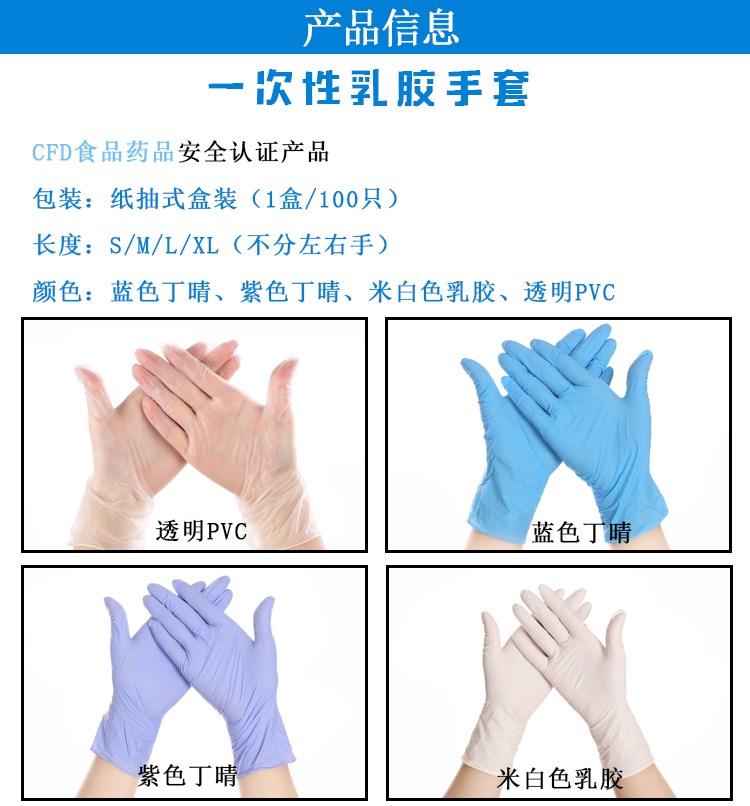 产品信息

一次性乳胶手套

CFD食品药品安全认证产品

包装：纸抽式盒装（1盒/100只）

长度：S/M/L/XL（不分左右手）

颜色：蓝色丁晴、紫色丁晴、米白色乳胶、透明PVC

透明PVC

蓝色丁晴

紫色丁晴

米白色乳胶