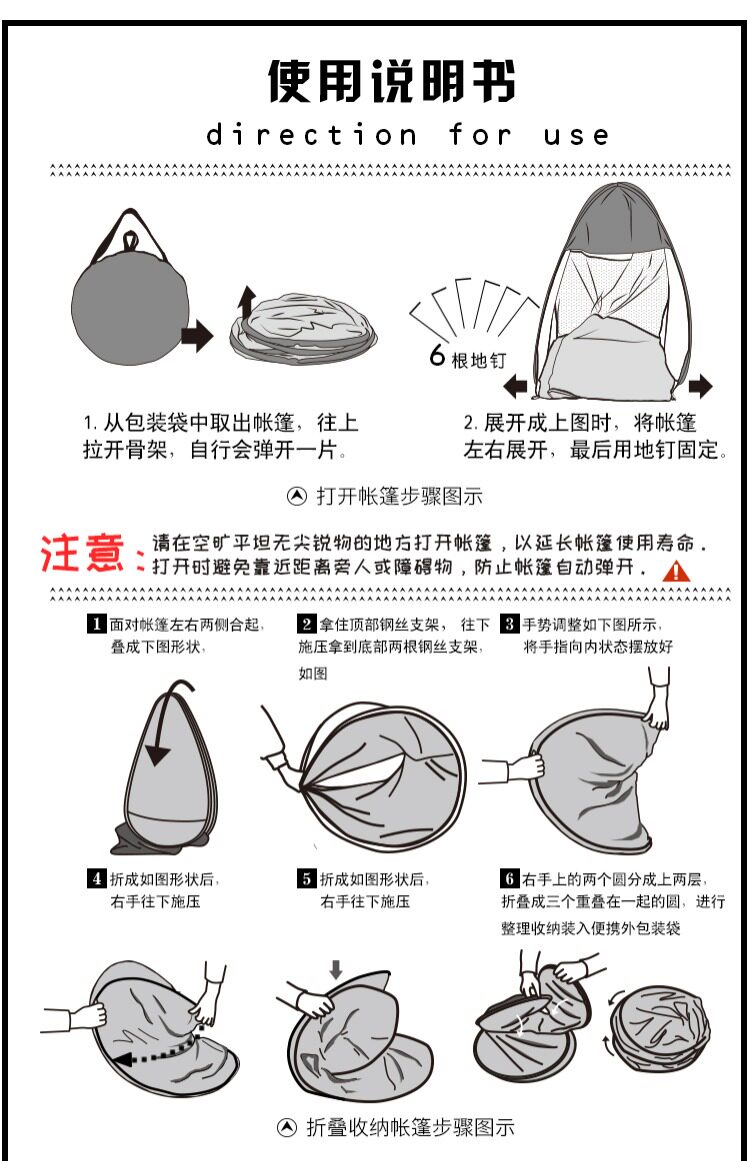 使用说明书

direction for use

6 根地钉

1. 从包装袋中取出帐篷，往上拉开骨架，自行会弹开一片。

2. 展开成上图时，将帐篷左右展开，最后用地钉固定。

打开帐篷步骤图示

注意：请在空旷平坦无尖锐物的地方打开帐篷，以延长帐篷使用寿命．打开时避免靠近距离旁人或障碍物，防止帐篷自动弹开．

1 面对帐篷左右两侧合起，叠成下图形状，

2 拿住顶部钢丝支架，往下施压拿到底部两根钢丝支架，如图

3 手势调整如下图所示，将手指向内状态摆放好

4 折成如图形状后，右手往下施压

5 折成如图形状后，右手往下施压

6 右手上的两个圆分成上两层，折叠成三个重叠在一起的圆，进行整理收纳装入便携外包装袋

折叠收纳帐篷步骤图示