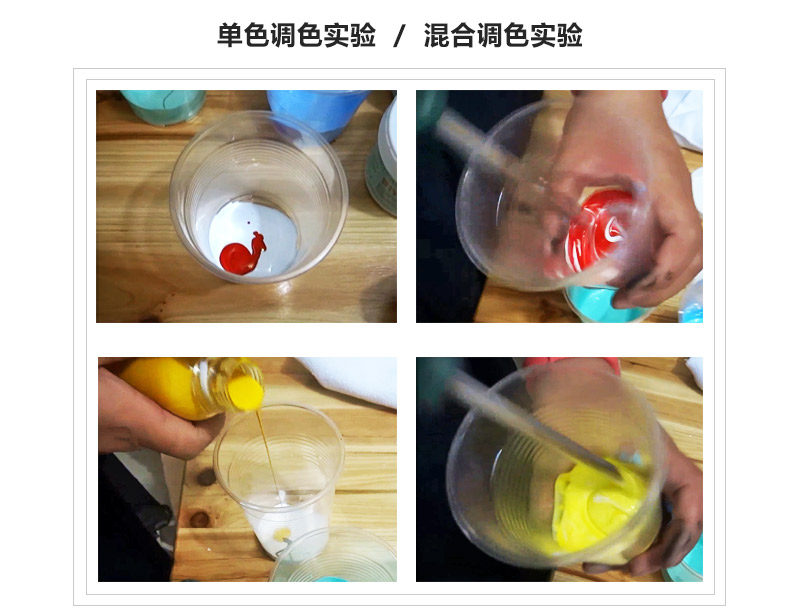 单色调色实验 / 混合调色实验