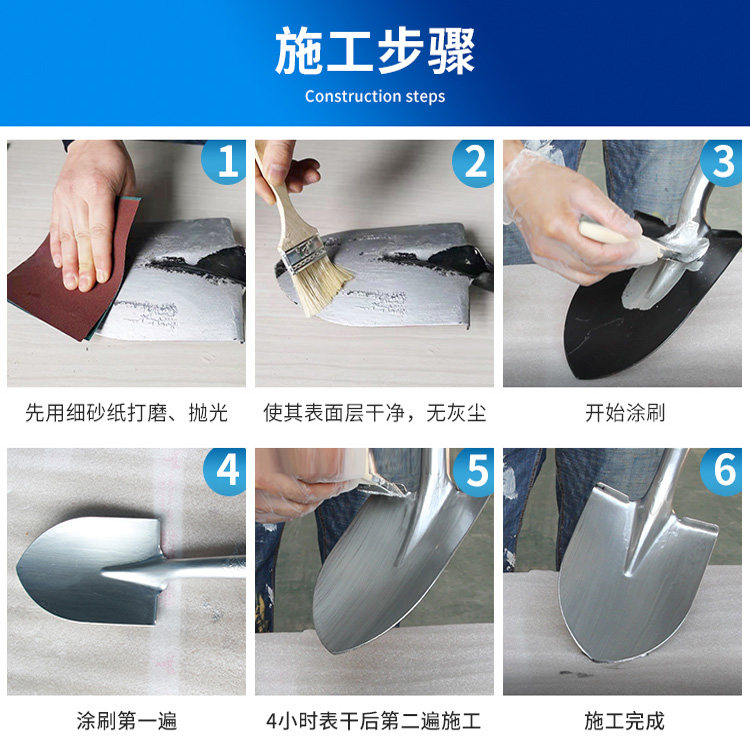 施工步骤
Construction steps

1
先用细砂纸打磨、抛光

2
使其表面层干净，无灰尘

3
开始涂刷

4
涂刷第一遍

5
4小时表干后第二遍施工

6
施工完成