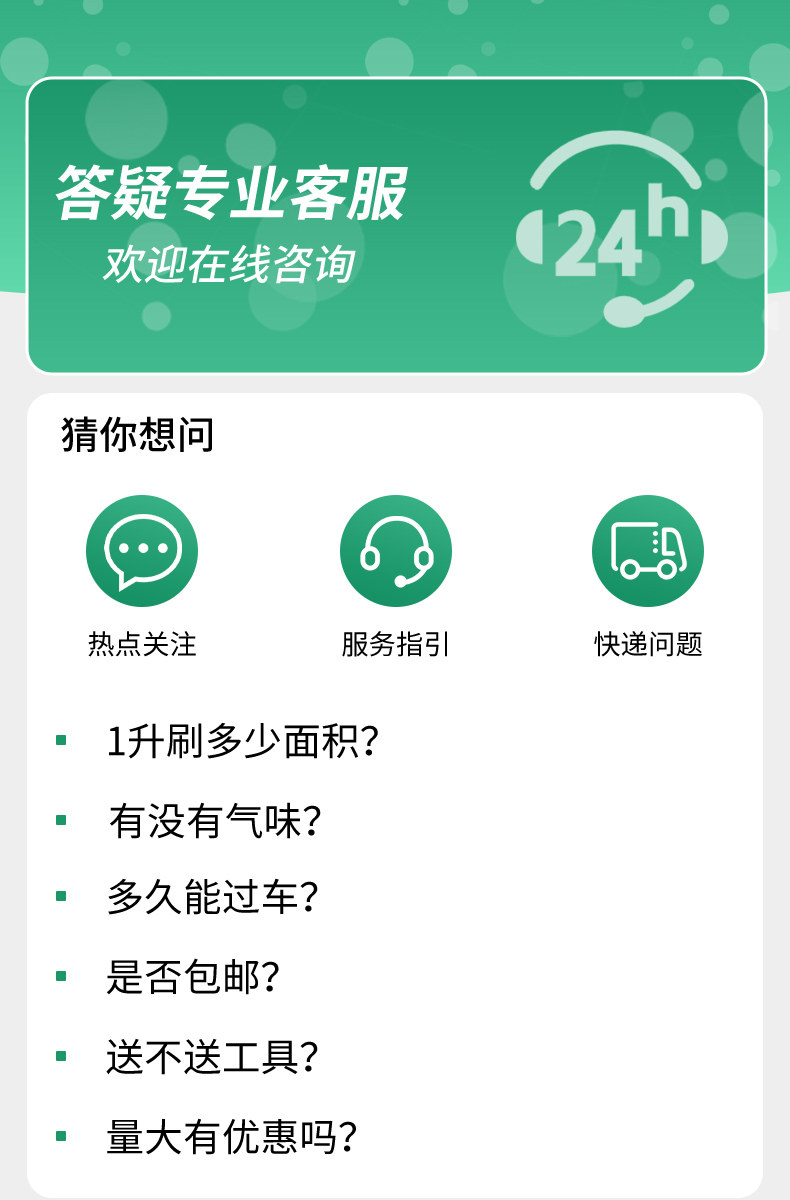 答疑专业客服
欢迎在线咨询

24h

猜你想问

热点关注 服务指引 快递问题

• 1升刷多少面积?
• 有没有气味?
• 多久能过车?
• 是否包邮?
• 送不送工具?
• 量大有优惠吗?