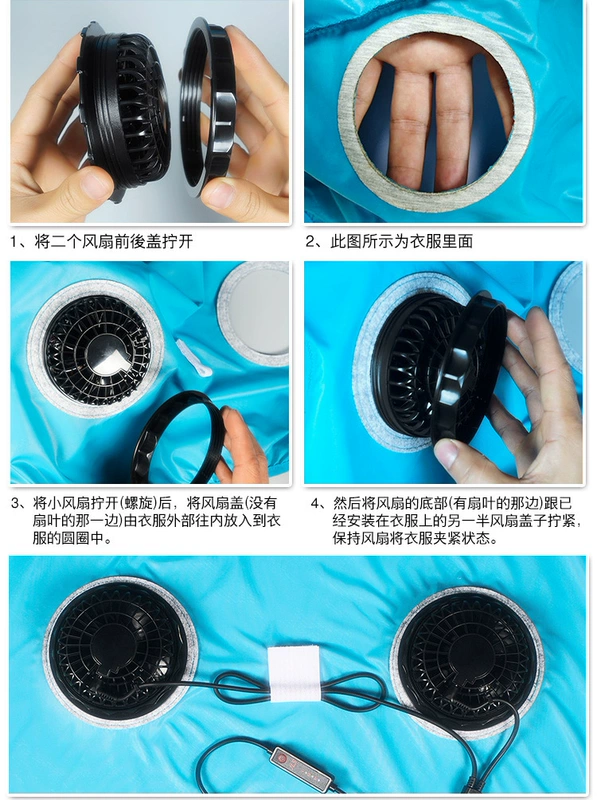 1、将二个风扇前後盖拧开

2、此图所示为衣服里面

3、将小风扇拧开(螺旋)后，将风扇盖(没有扇叶的那一边)由衣服外部往内放入到衣服的圆圈中。

4、然后将风扇的底部(有扇叶的那边)跟已经安装在衣服上的另一半风扇盖子拧紧，保持风扇将衣服夹紧状态。