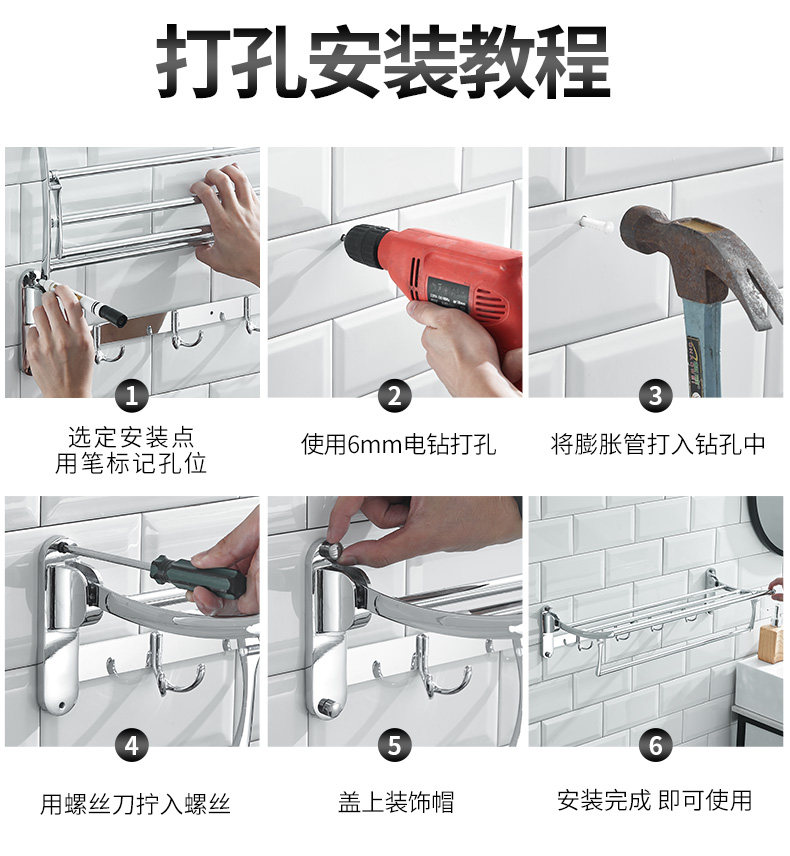 打孔安装教程

1
选定安装点
用笔标记孔位

2
使用6mm电钻打孔

3
将膨胀管打入钻孔中

4
用螺丝刀拧入螺丝

5
盖上装饰帽

6
安装完成 即可使用