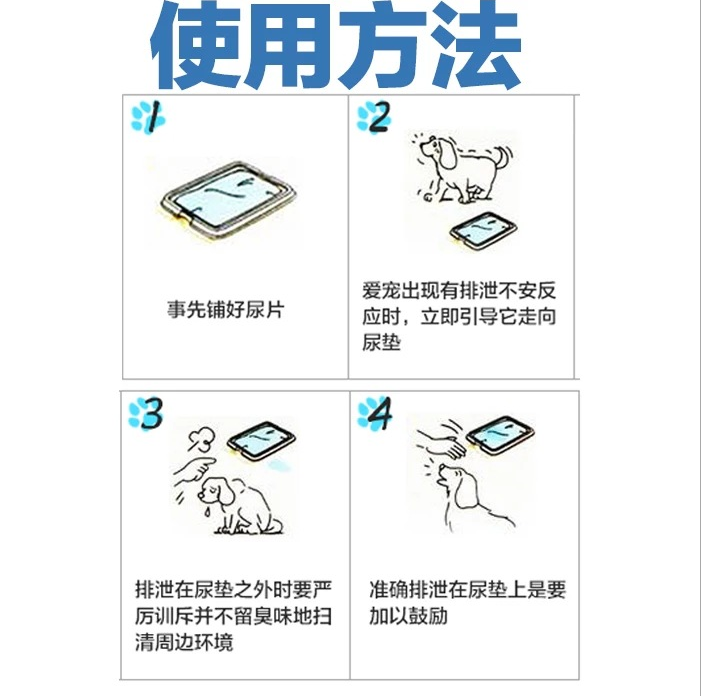 使用方法

1

事先铺好尿片

2

爱宠出现有排泄不安反应时，立即引导它走向尿垫

3

排泄在尿垫之外时要严厉训斥并不留臭味地扫清周边环境

4

准确排泄在尿垫上是要加以鼓励