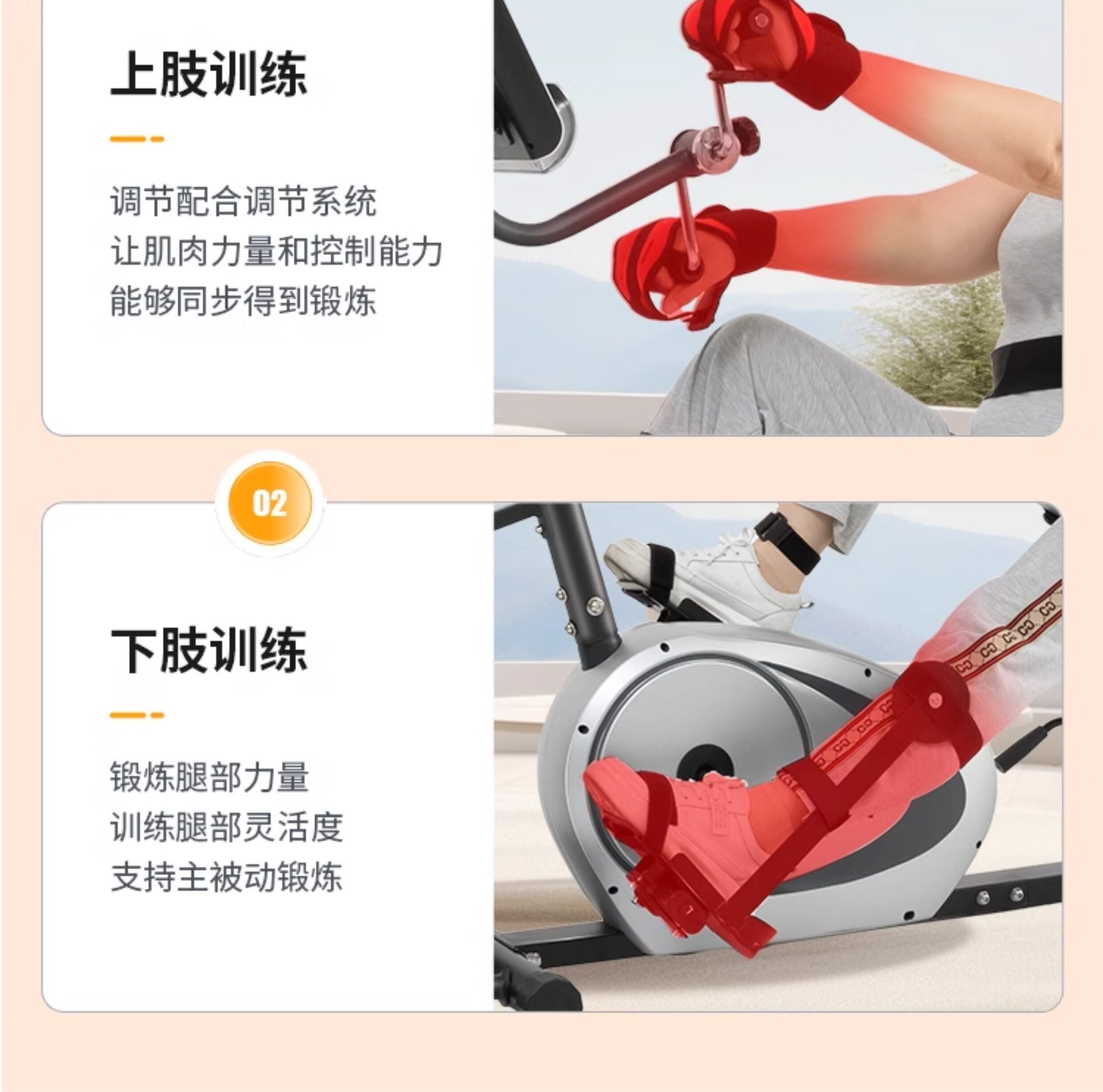 上肢训练

调节配合调节系统
让肌肉力量和控制能力
能够同步得到锻炼

02

下肢训练

锻炼腿部力量
训练腿部灵活度
支持主被动锻炼