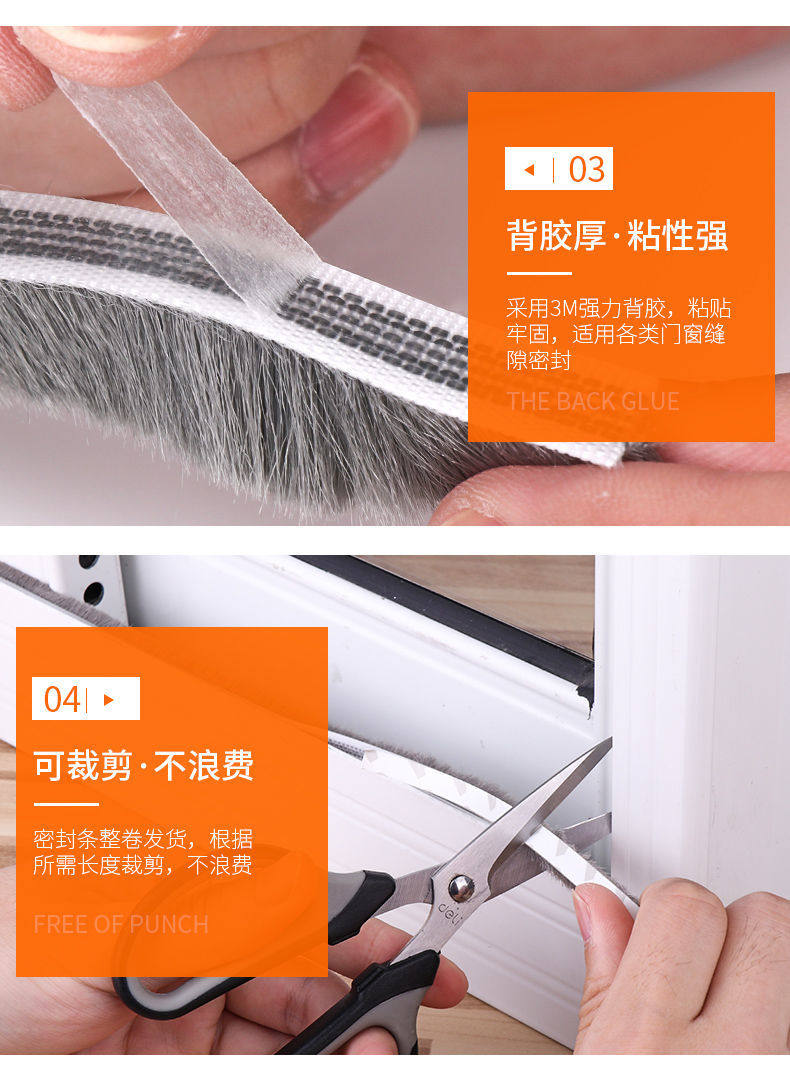 03

背胶厚·粘性强

采用3M强力背胶，粘贴牢固，适用各类门窗缝隙密封

THE BACK GLUE

04

可裁剪·不浪费

密封条整卷发货，根据所需长度裁剪，不浪费

FREE OF PUNCH

deli