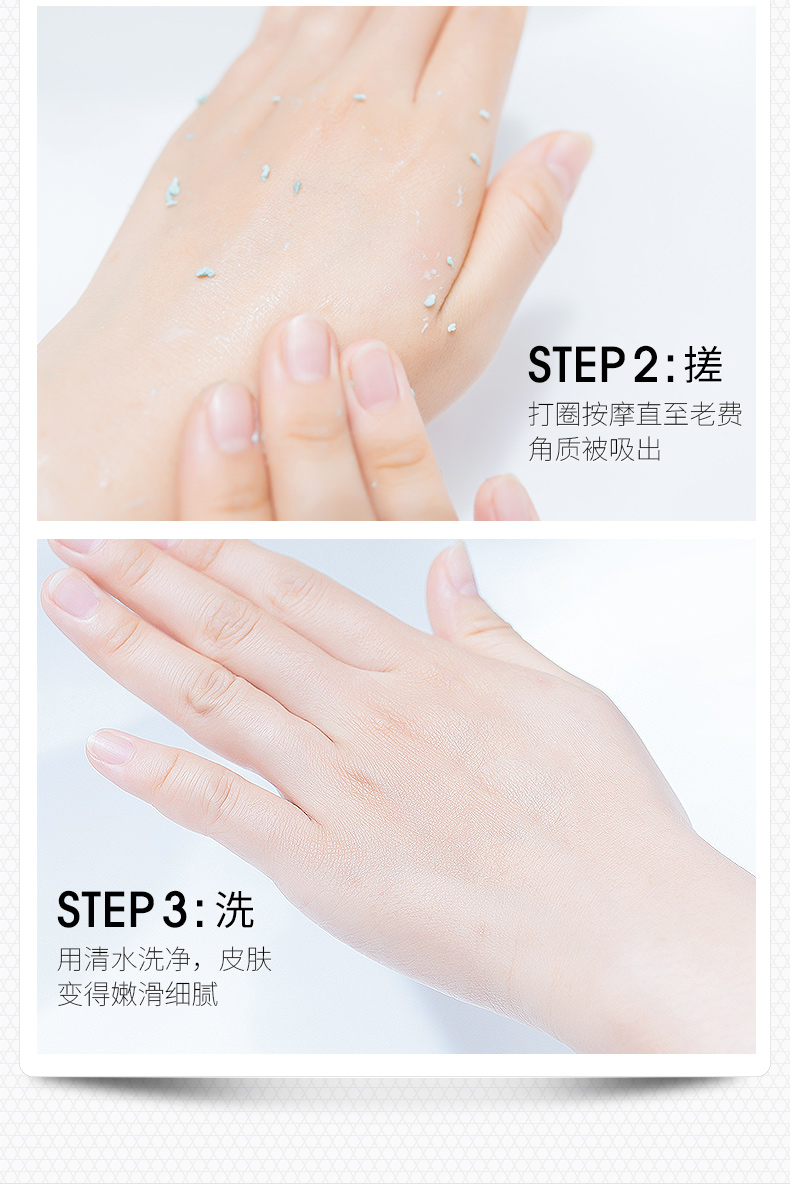 STEP 2：搓
打圈按摩直至老费角质被吸出

STEP 3：洗
用清水洗净，皮肤变得嫩滑细腻