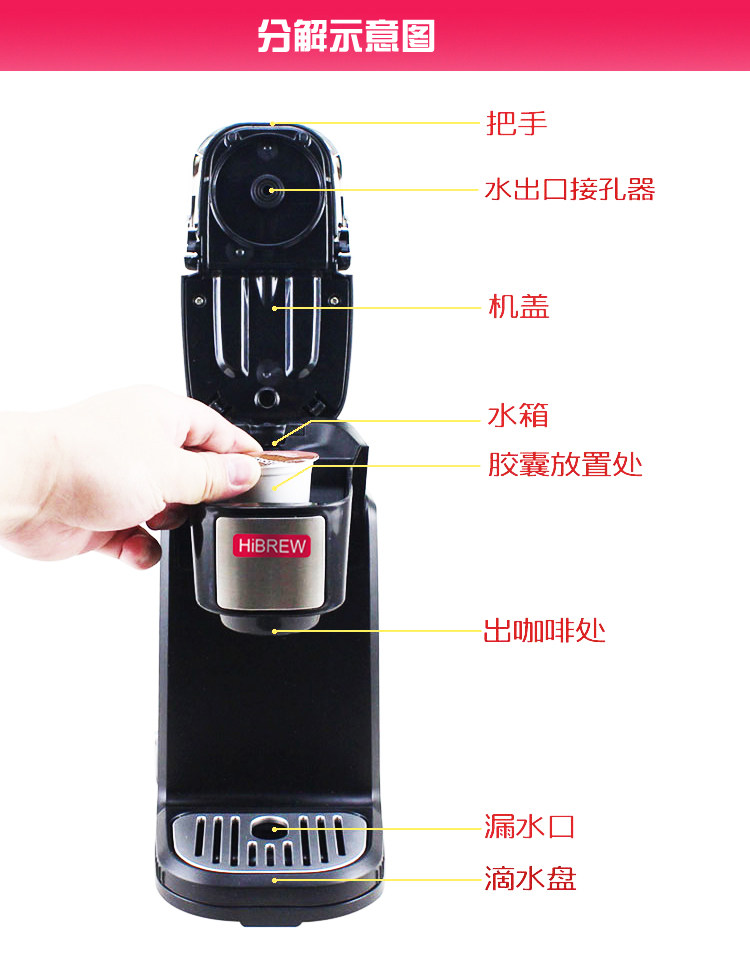 分解示意图

把手

水出口接孔器

机盖

水箱

胶囊放置处

HiBREW

出咖啡处

漏水口

滴水盘