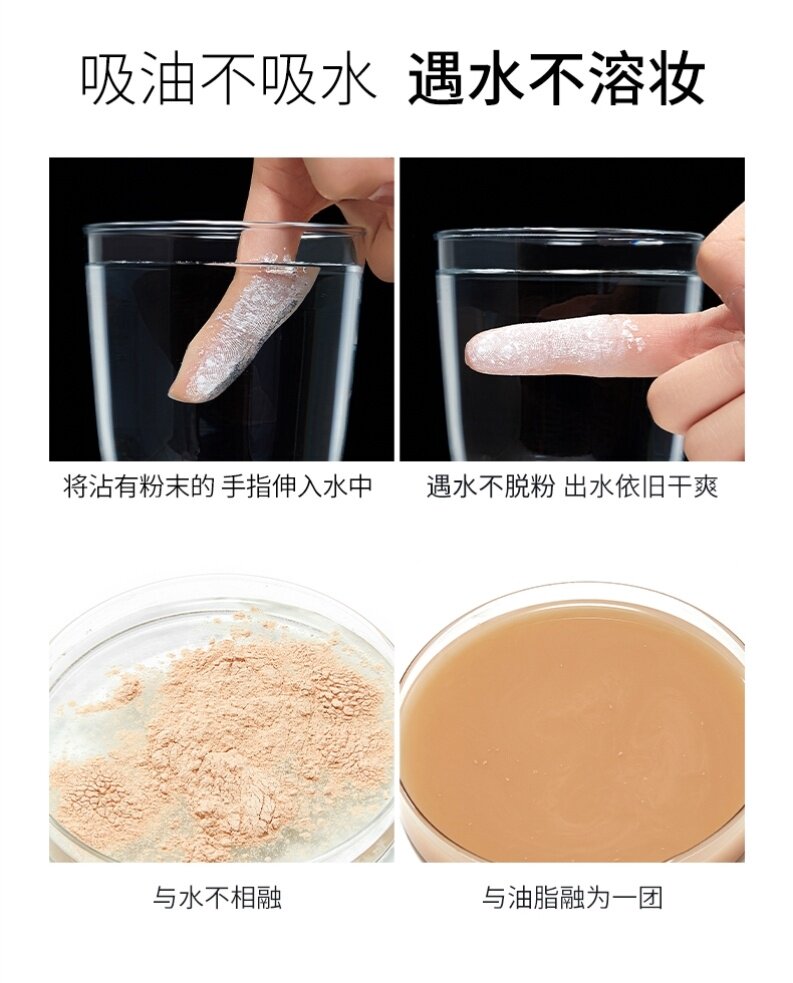 吸油不吸水 遇水不溶妆

将沾有粉末的 手指伸入水中

遇水不脱粉 出水依旧干爽

与水不相融

与油脂融为一团