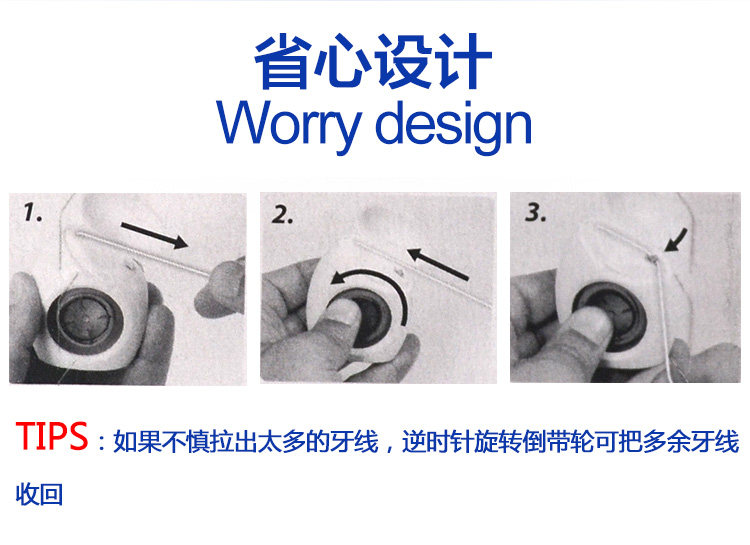 省心设计
Worry design

1.

2.

3.

TIPS：如果不慎拉出太多的牙线，逆时针旋转倒带轮可把多余牙线收回