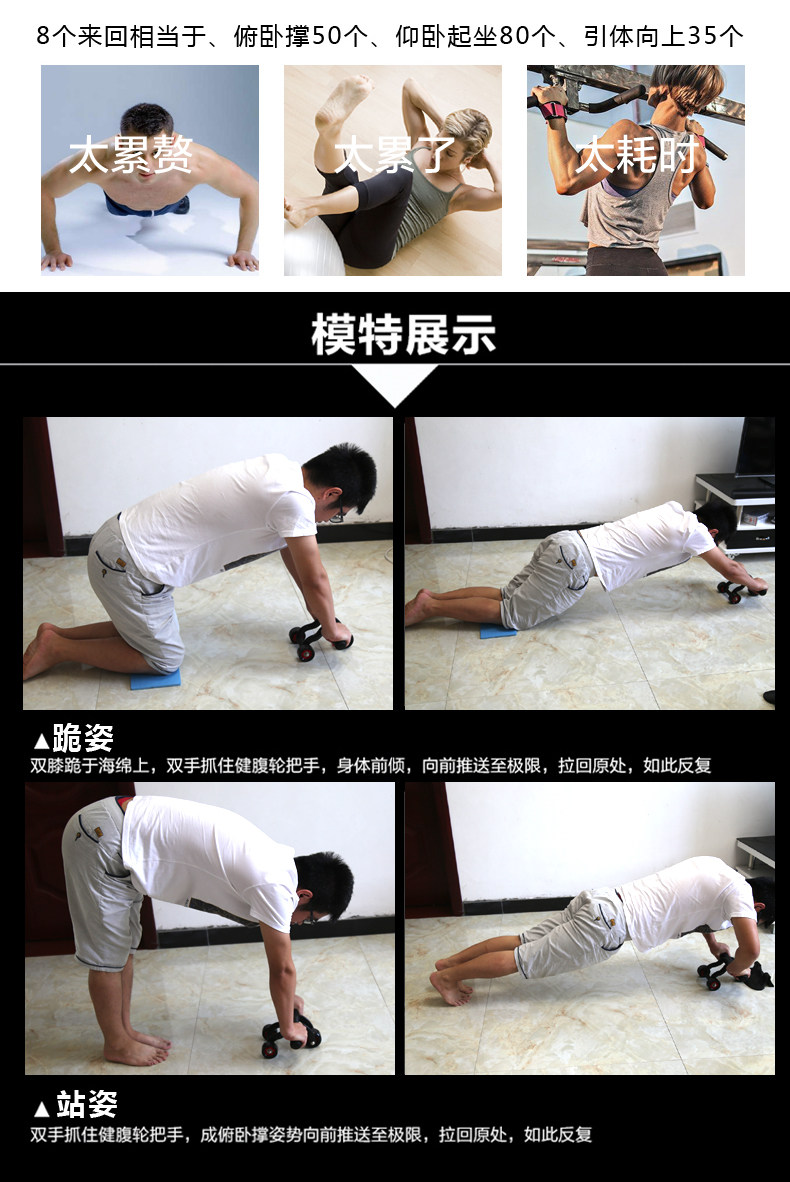 8个来回相当于、俯卧撑50个、仰卧起坐80个、引体向上35个

太累赘

太累了

太耗时

模特展示

▲跪姿
双膝跪于海绵上，双手抓住健腹轮把手，身体前倾，向前推送至极限，拉回原处，如此反复

▲站姿
双手抓住健腹轮把手，成俯卧撑姿势向前推送至极限，拉回原处，如此反复