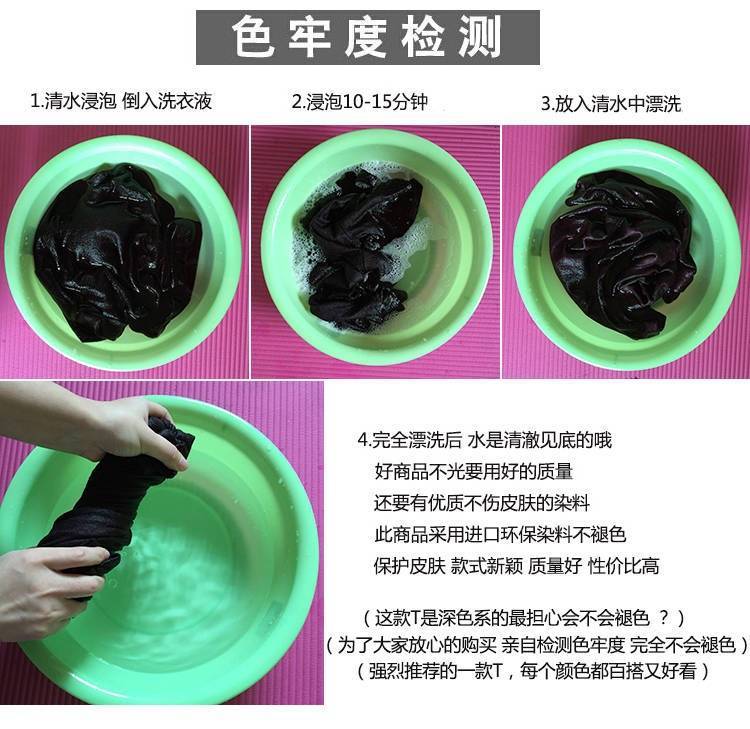 色牢度检测

1.清水浸泡 倒入洗衣液

2.浸泡10-15分钟

3.放入清水中漂洗

4.完全漂洗后 水是清澈见底的哦
好商品不光要用好的质量
还要有优质不伤皮肤的染料
此商品采用进口环保染料不褪色
保护皮肤 款式新颖 质量好 性价比高

（这款T是深色系的最担心会不会褪色 ？）
（为了大家放心的购买 亲自检测色牢度 完全不会褪色）
（强烈推荐的一款T，每个颜色都百搭又好看）