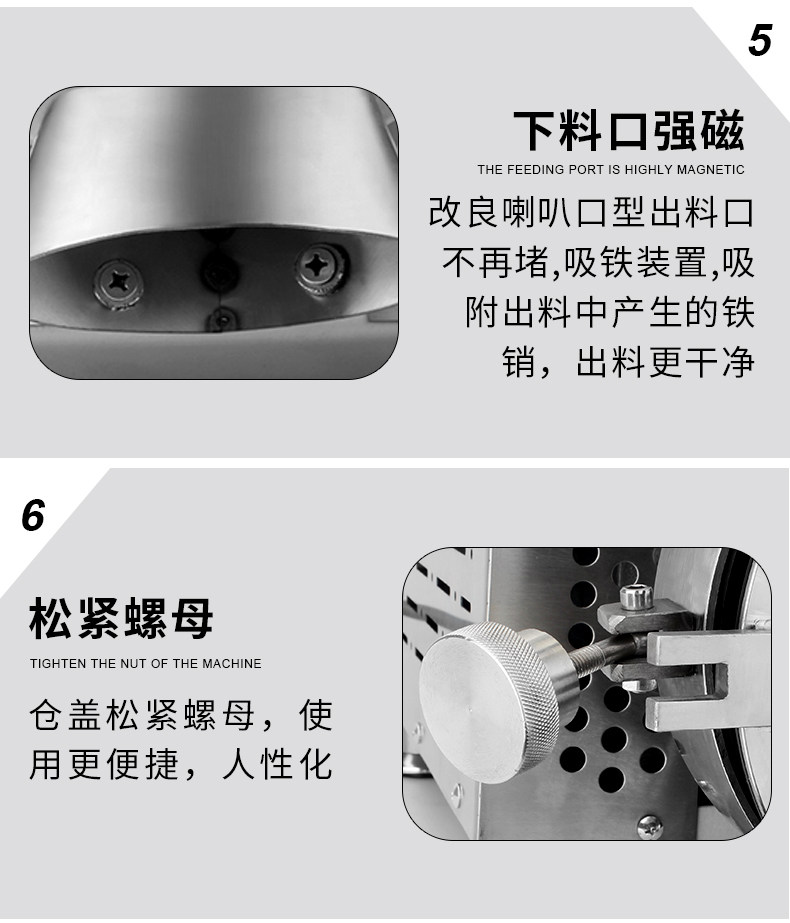 5

下料口强磁

THE FEEDING PORT IS HIGHLY MAGNETIC

改良喇叭口型出料口不再堵,吸铁装置,吸附出料中产生的铁销，出料更干净

6

松紧螺母

TIGHTEN THE NUT OF THE MACHINE

仓盖松紧螺母，使用更便捷，人性化