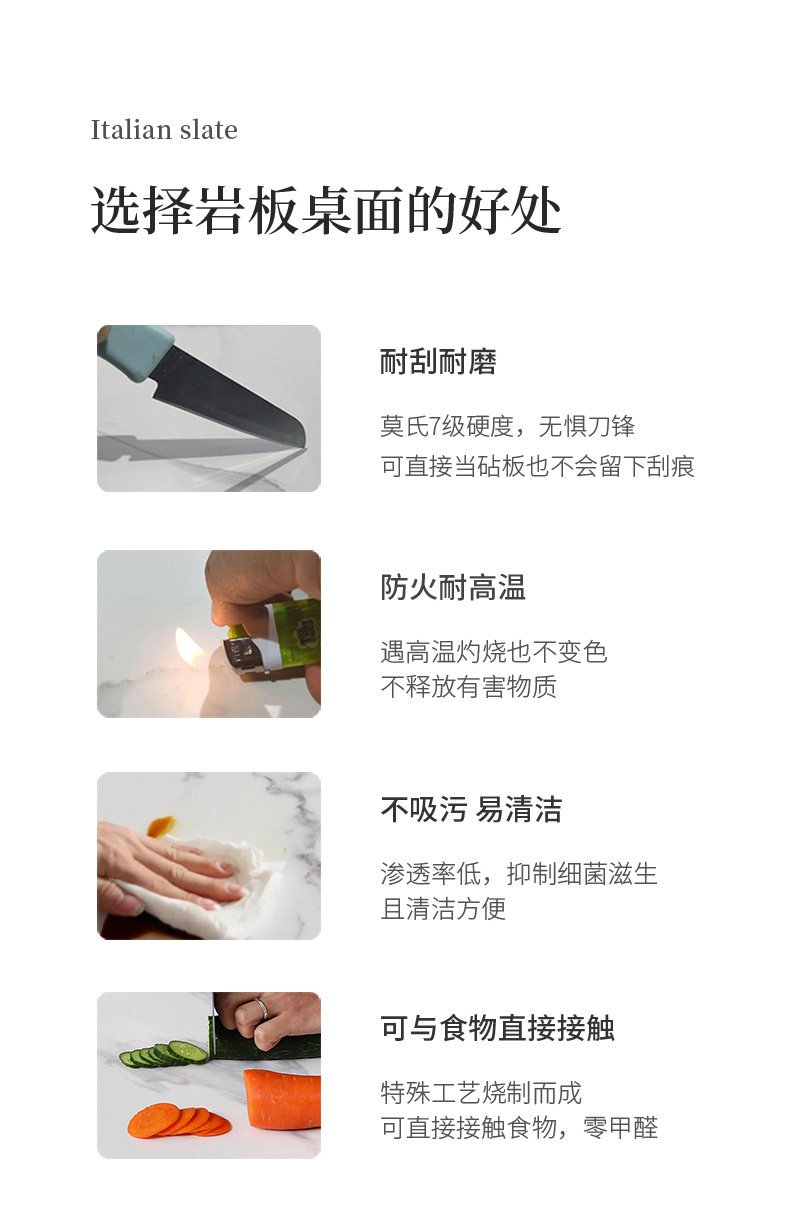 Italian slate

选择岩板桌面的好处

耐刮耐磨

莫氏7级硬度，无惧刀锋
可直接当砧板也不会留下刮痕

防火耐高温

遇高温灼烧也不变色
不释放有害物质

不吸污 易清洁

渗透率低，抑制细菌滋生
且清洁方便

可与食物直接接触

特殊工艺烧制而成
可直接接触食物，零甲醛