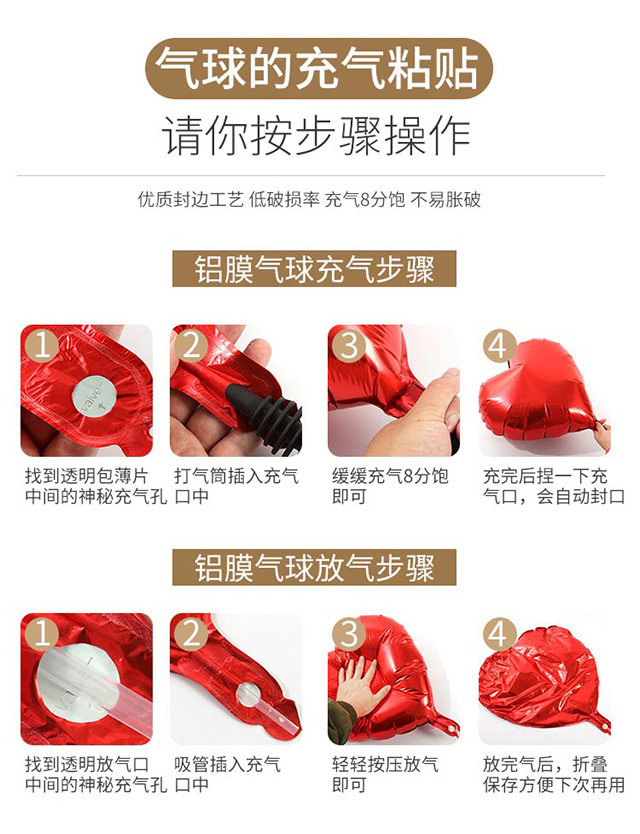 气球的充气粘贴

请你按步骤操作

优质封边工艺 低破损率 充气8分饱 不易胀破

铝膜气球充气步骤

1

valve

找到透明包薄片中间的神秘充气孔

2

打气筒插入充气口中

3

缓缓充气8分饱即可

4

充完后捏一下充气口，会自动封口

铝膜气球放气步骤

1

找到透明放气口中间的神秘充气孔

2

吸管插入充气口中

3

轻轻按压放气即可

4

放完气后，折叠保存方便下次再用