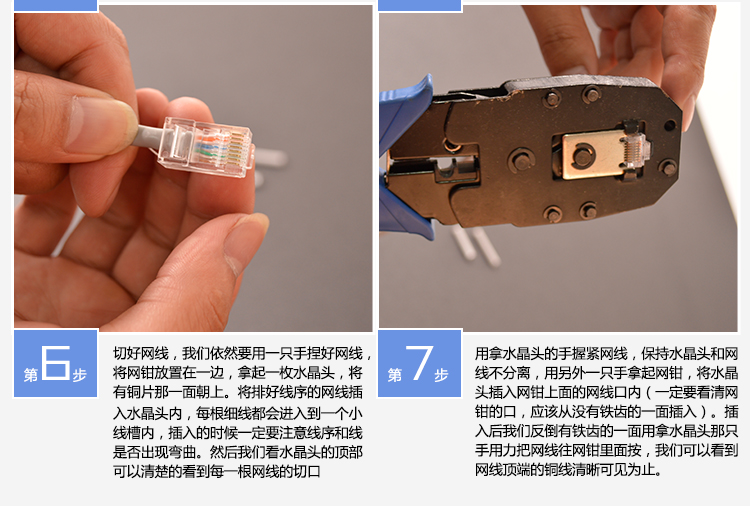 第6步

切好网线，我们依然要用一只手捏好网线，将网钳放置在一边，拿起一枚水晶头，将有铜片那一面朝上。将排好线序的网线插入水晶头内，每根细线都会进入到一个小线槽内，插入的时候一定要注意线序和线是否出现弯曲。然后我们看水晶头的顶部可以清楚的看到每一根网线的切口

第7步

用拿水晶头的手握紧网线，保持水晶头和网线不分离，用另外一只手拿起网钳，将水晶头插入网钳上面的网线口内（一定要看清网钳的口，应该从没有铁齿的一面插入）。插入后我们反倒有铁齿的一面用拿水晶头那只手用力把网线往网钳里面按，我们可以看到网线顶端的铜线清晰可见为止。