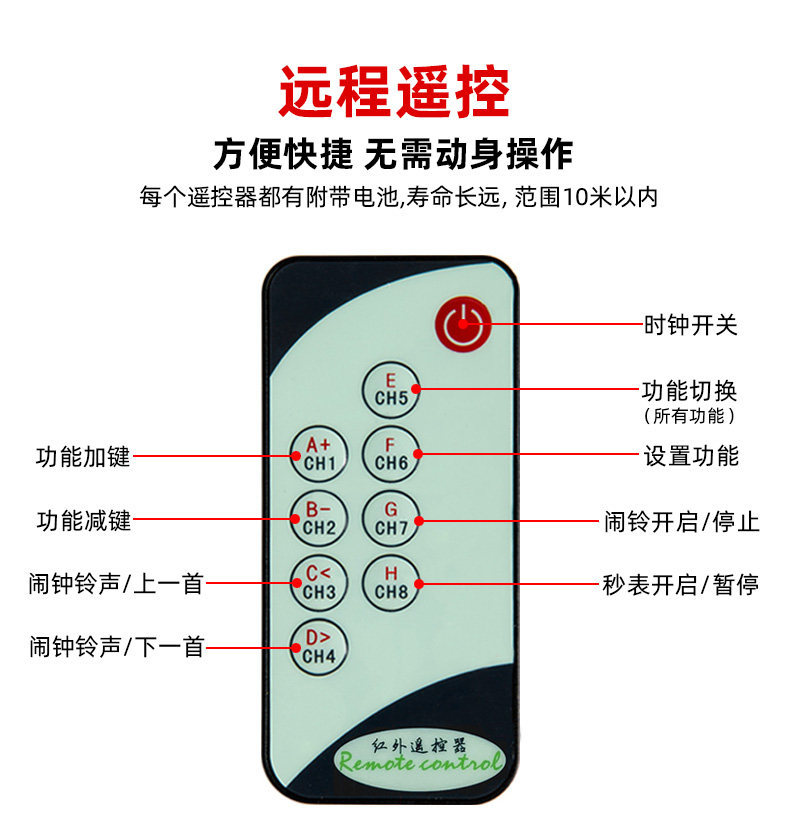 远程遥控

方便快捷 无需动身操作

每个遥控器都有附带电池,寿命长远, 范围10米以内

时钟开关

E
CH5

功能切换
（所有功能）

功能加键

A+
CH1

F
CH6

设置功能

功能减键

B-
CH2

G
CH7

闹铃开启/停止

闹钟铃声/上一首

C<
CH3

H
CH8

秒表开启/暂停

闹钟铃声/下一首

D>
CH4

红外遥控器
Remote control