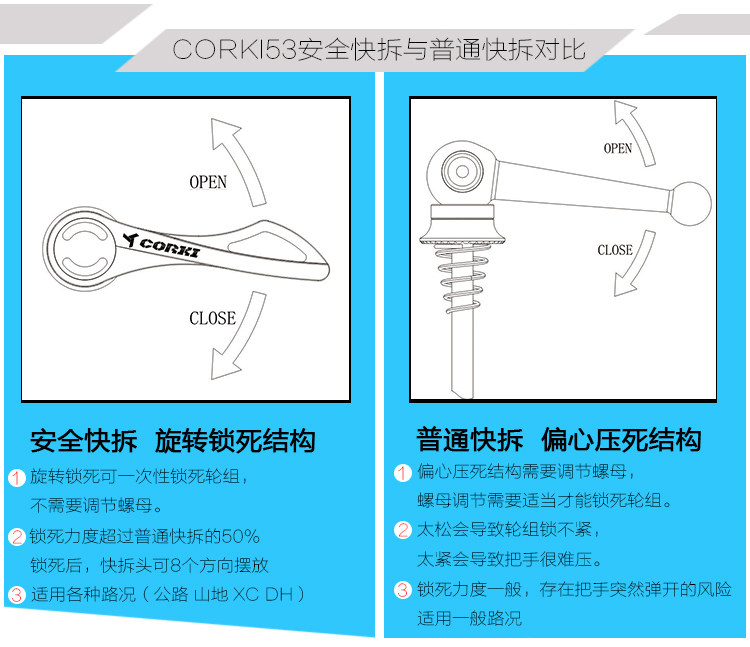 CORKI53安全快拆与普通快拆对比

OPEN

CORKI

CLOSE

安全快拆 旋转锁死结构

1 旋转锁死可一次性锁死轮组，不需要调节螺母。

2 锁死力度超过普通快拆的50%
锁死后，快拆头可8个方向摆放

3 适用各种路况（公路 山地 XC DH）

OPEN

CLOSE

普通快拆 偏心压死结构

1 偏心压死结构需要调节螺母，螺母调节需要适当才能锁死轮组。

2 太松会导致轮组锁不紧，太紧会导致把手很难压。

3 锁死力度一般，存在把手突然弹开的风险
适用一般路况