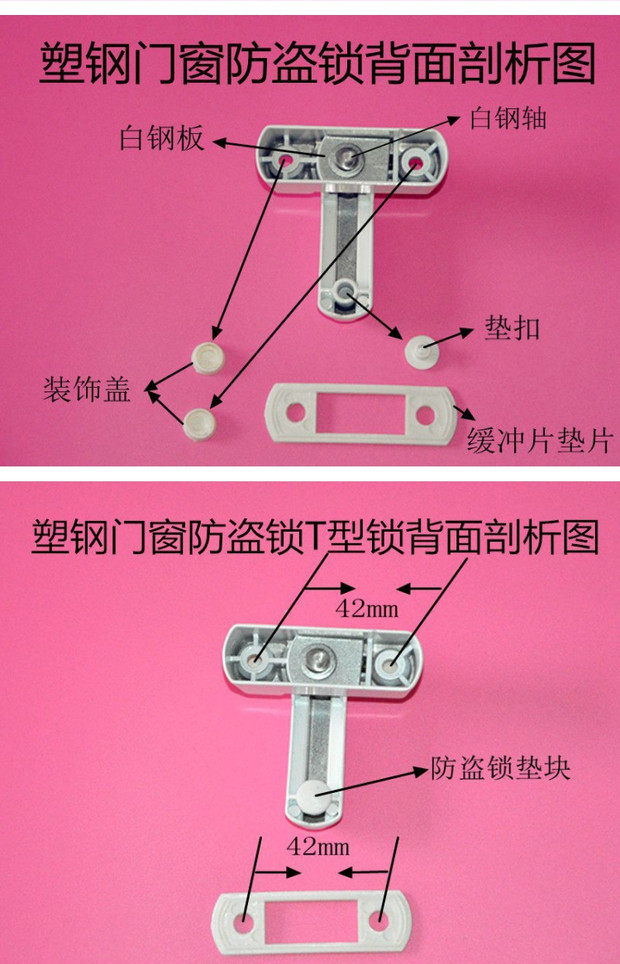 塑钢门窗防盗锁背面剖析图

白钢板

白钢轴

垫扣

装饰盖

缓冲片垫片

塑钢门窗防盗锁T型锁背面剖析图

42mm

防盗锁垫块

42mm