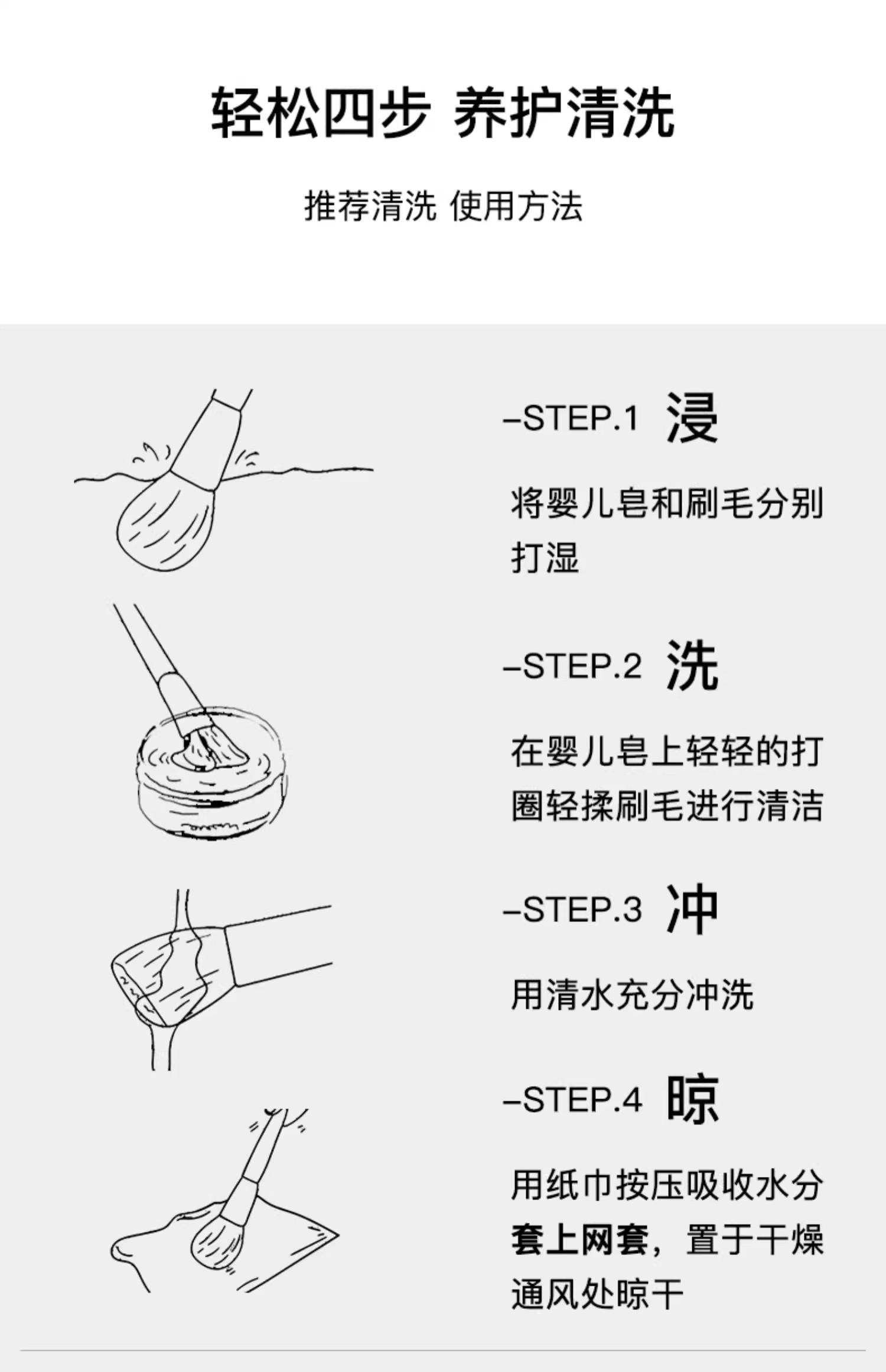 轻松四步 养护清洗

推荐清洗 使用方法

–STEP.1 浸

将婴儿皂和刷毛分别打湿

–STEP.2 洗

在婴儿皂上轻轻的打圈轻揉刷毛进行清洁

–STEP.3 冲

用清水充分冲洗

–STEP.4 晾

用纸巾按压吸收水分套上网套，置于干燥通风处晾干