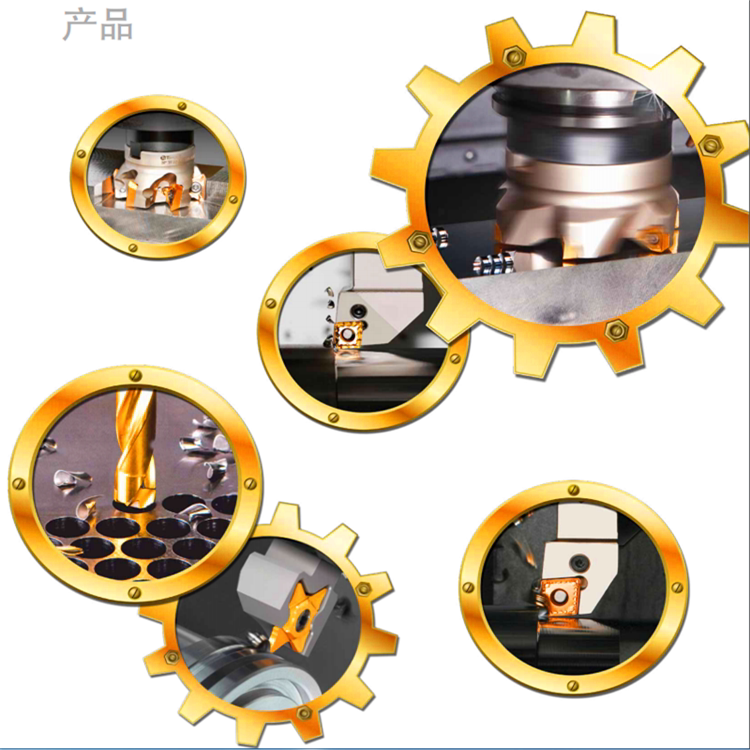 产品