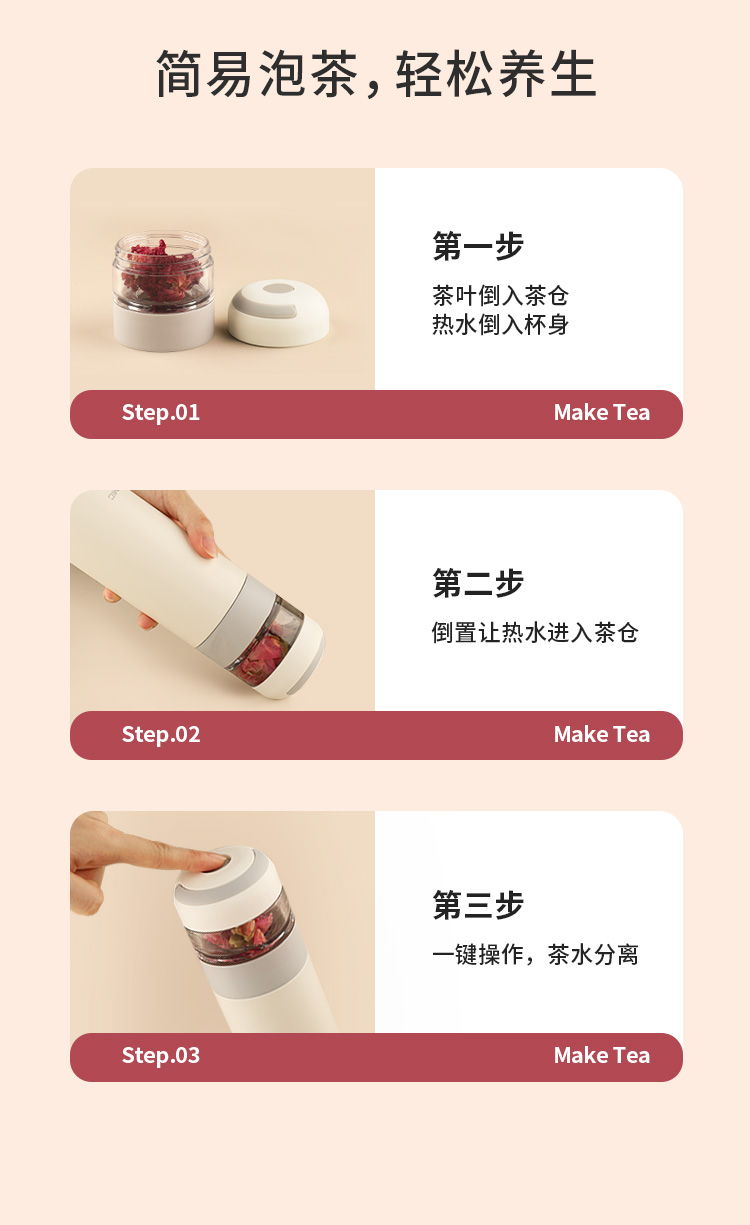 简易泡茶，轻松养生

第一步
茶叶倒入茶仓
热水倒入杯身

Step.01
Make Tea

第二步
倒置让热水进入茶仓

Step.02
Make Tea

第三步
一键操作，茶水分离

Step.03
Make Tea