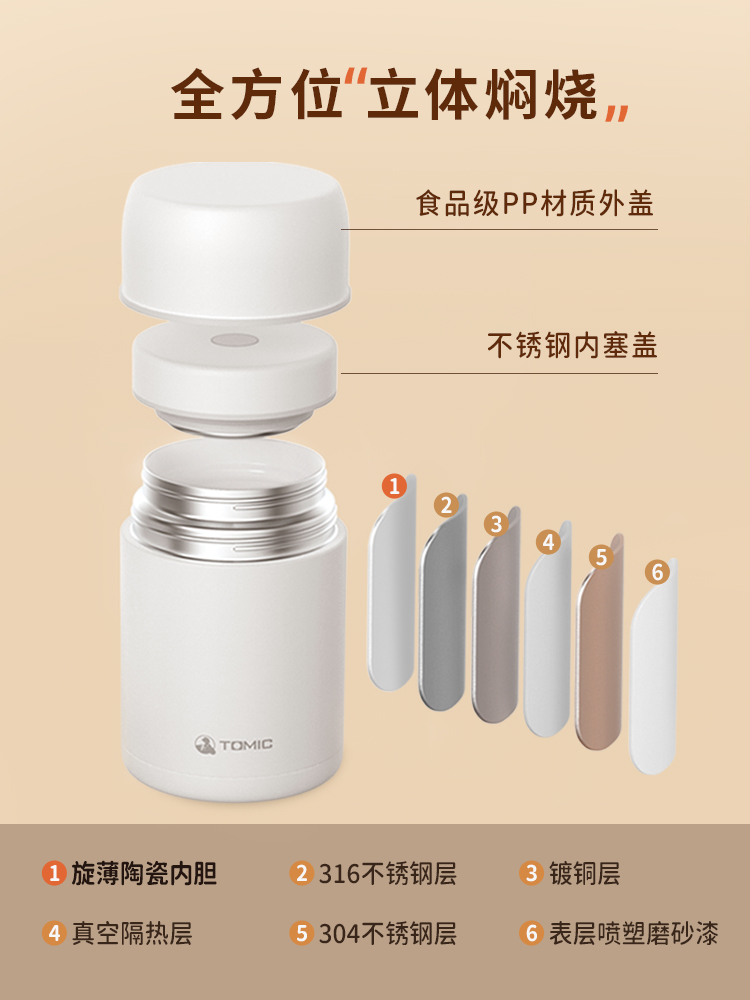 全方位“立体焖烧”

食品级PP材质外盖

不锈钢内塞盖

1
2
3
4
5
6

TOMIC

1 旋薄陶瓷内胆
2 316不锈钢层
3 镀铜层
4 真空隔热层
5 304不锈钢层
6 表层喷塑磨砂漆