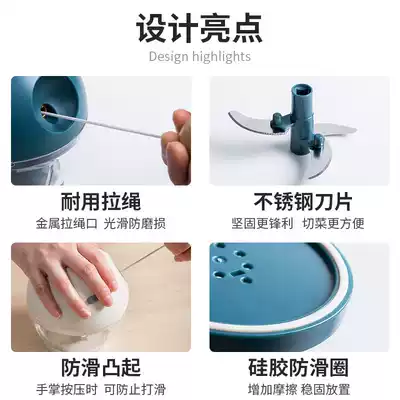 设计亮点
Design highlights

耐用拉绳
金属拉绳口 光滑防磨损

不锈钢刀片
坚固更锋利 切菜更方便

防滑凸起
手掌按压时 可防止打滑

硅胶防滑圈
增加摩擦 稳固放置