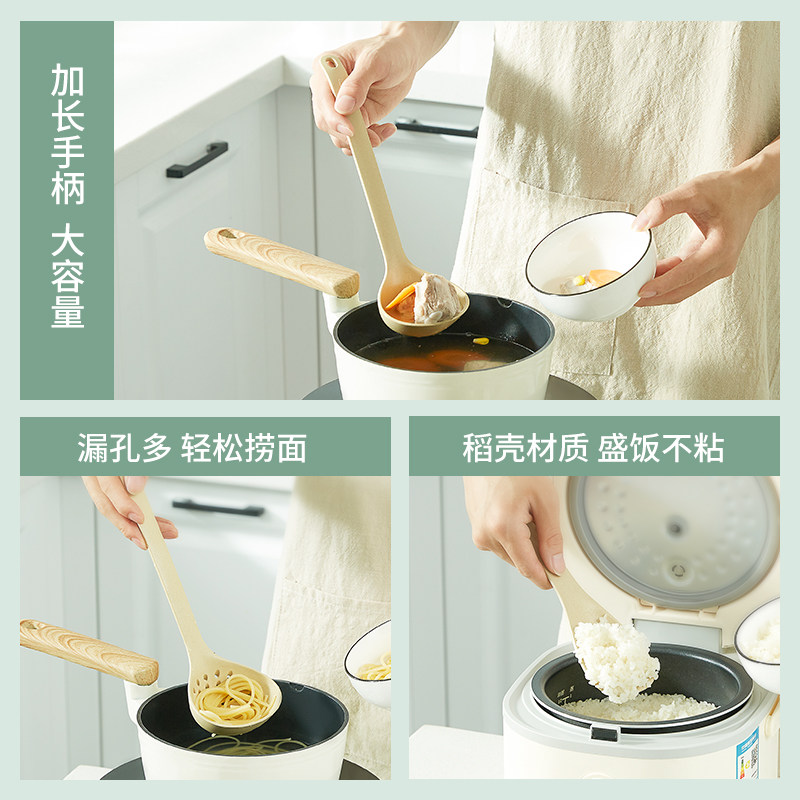 加长手柄 大容量

漏孔多 轻松捞面

稻壳材质 盛饭不粘