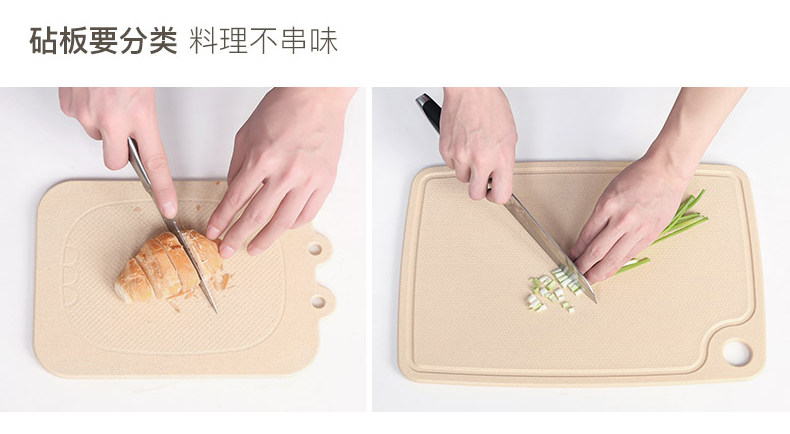 砧板要分类 料理不串味