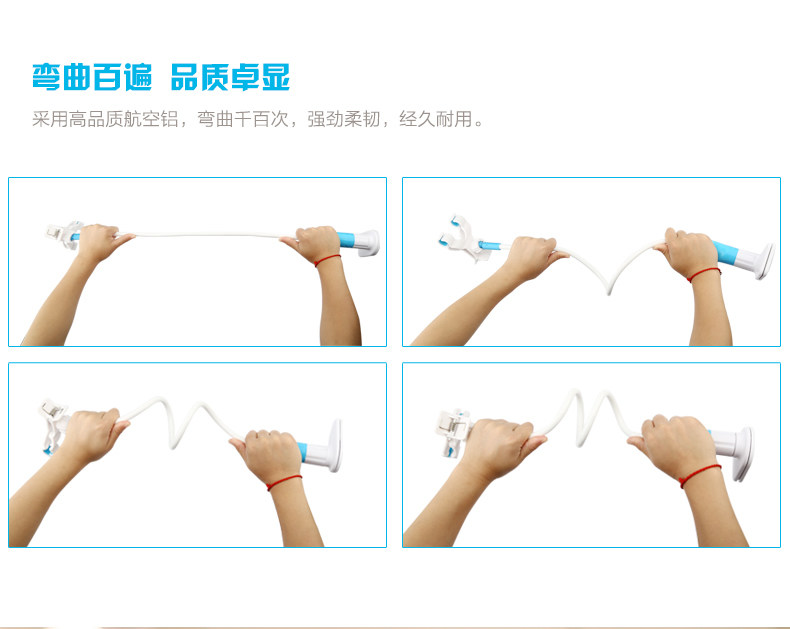 弯曲百遍 品质卓显

采用高品质航空铝，弯曲千百次，强劲柔韧，经久耐用。