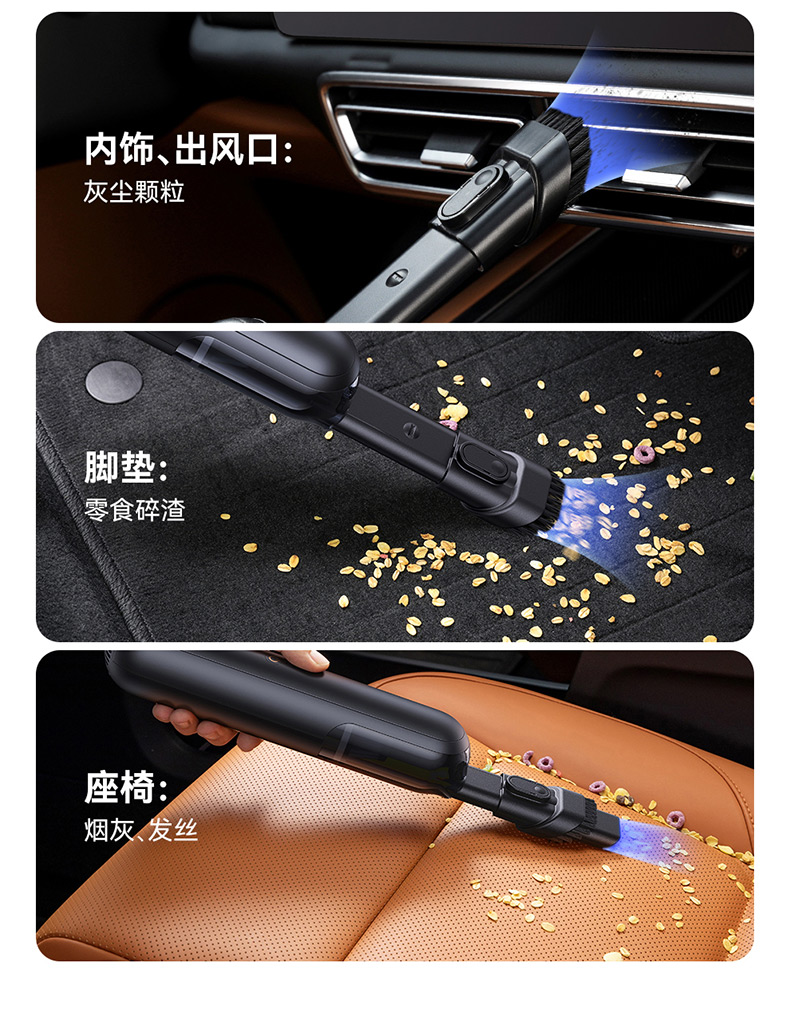 内饰、出风口：
灰尘颗粒

脚垫：
零食碎渣

座椅：
烟灰、发丝