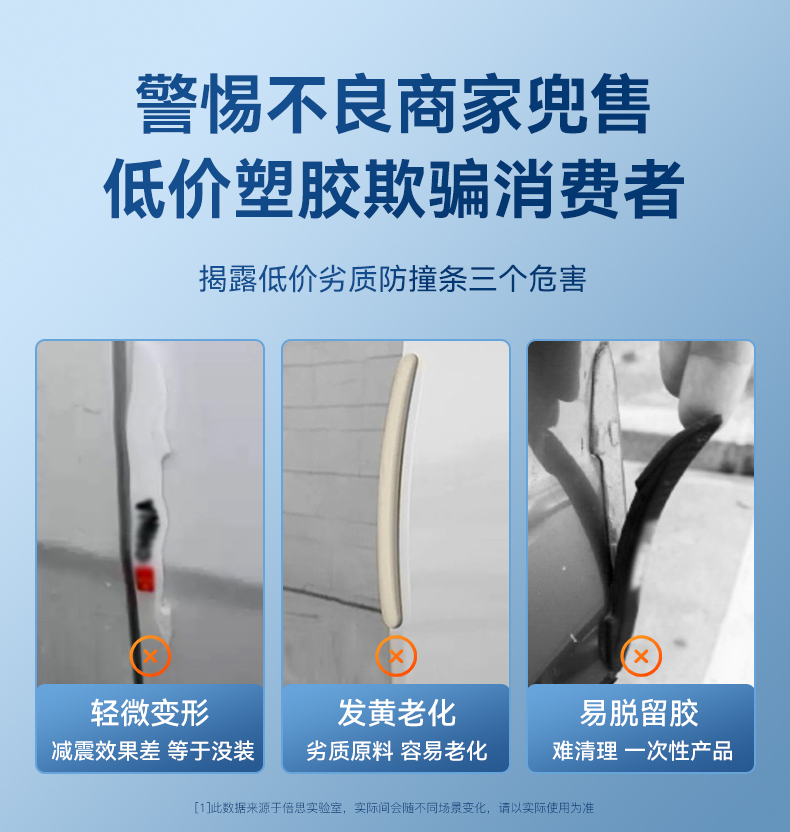 警惕不良商家兜售
低价塑胶欺骗消费者

揭露低价劣质防撞条三个危害

轻微变形
减震效果差 等于没装

发黄老化
劣质原料 容易老化

易脱留胶
难清理 一次性产品

[1]此数据来源于倍思实验室，实际间会随不同场景变化，请以实际使用为准