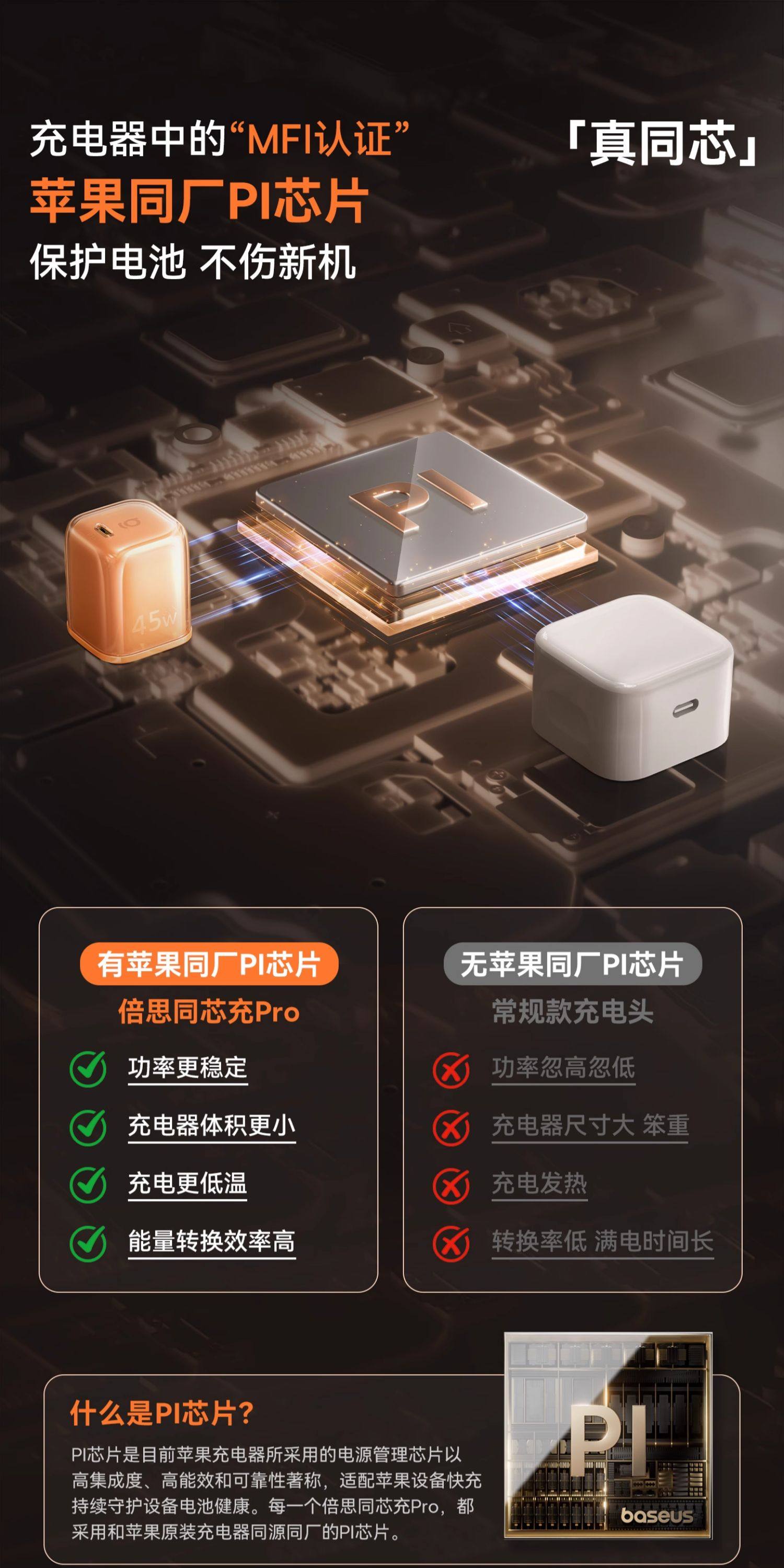 充电器中的“MFI认证”

「真同芯」

苹果同厂PI芯片

保护电池 不伤新机

PI

45w

有苹果同厂PI芯片

倍思同芯充Pro

功率更稳定

充电器体积更小

充电更低温

能量转换效率高

无苹果同厂PI芯片

常规款充电头

功率忽高忽低

充电器尺寸大 笨重

充电发热

转换率低 满电时间长

什么是PI芯片?

PI芯片是目前苹果充电器所采用的电源管理芯片以高集成度、高能效和可靠性著称，适配苹果设备快充持续守护设备电池健康。每一个倍思同芯充Pro，都采用和苹果原装充电器同源同厂的PI芯片。

PI

baseus