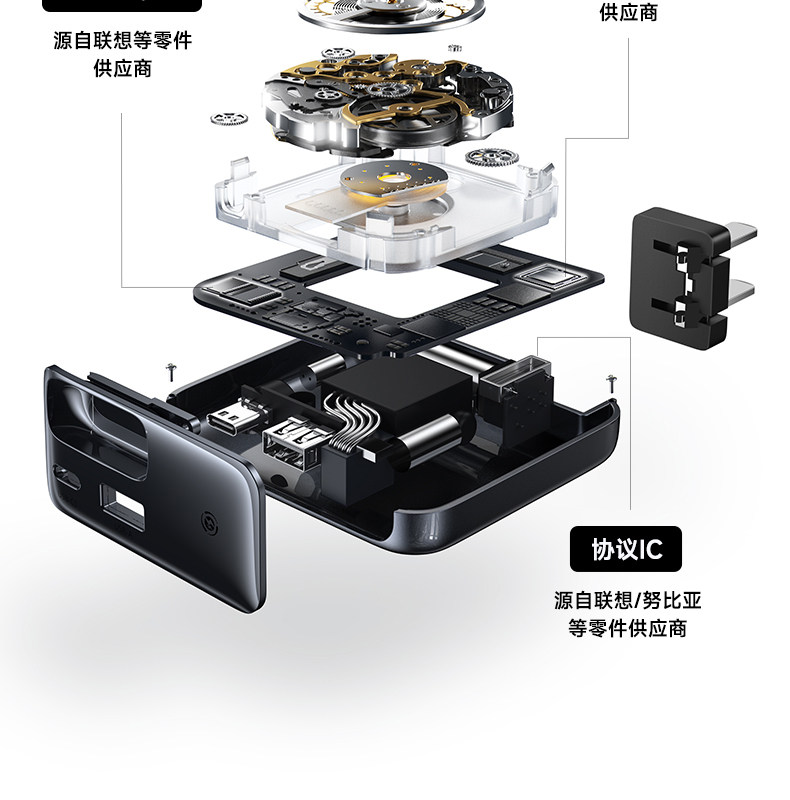 源自联想等零件供应商

供应商

协议IC

源自联想/努比亚等零件供应商