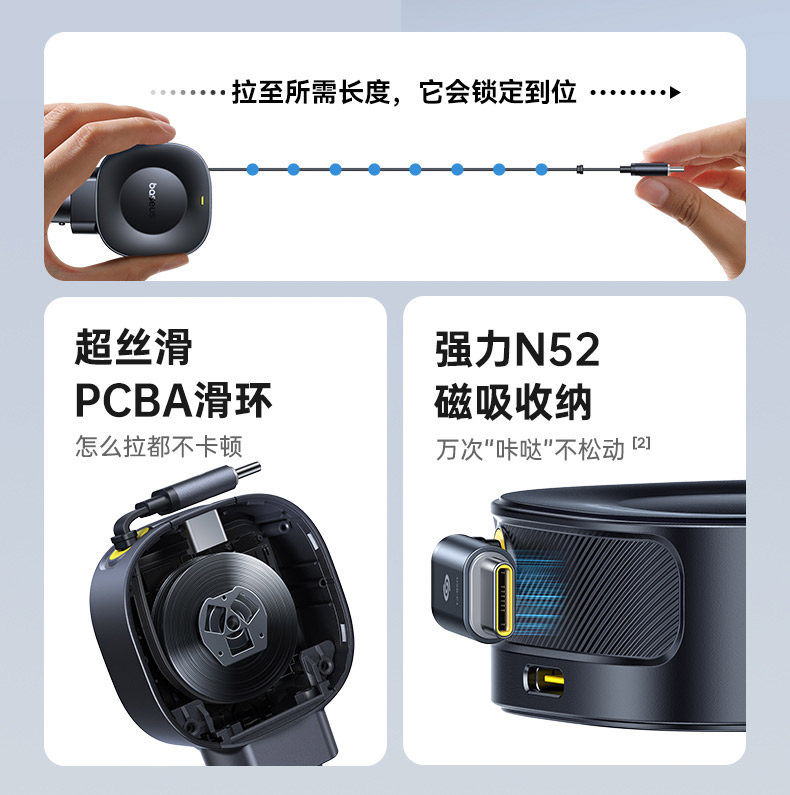 拉至所需长度，它会锁定到位

baseus

超丝滑
PCBA滑环
怎么拉都不卡顿

强力N52
磁吸收纳
万次“咔哒”不松动 [2]