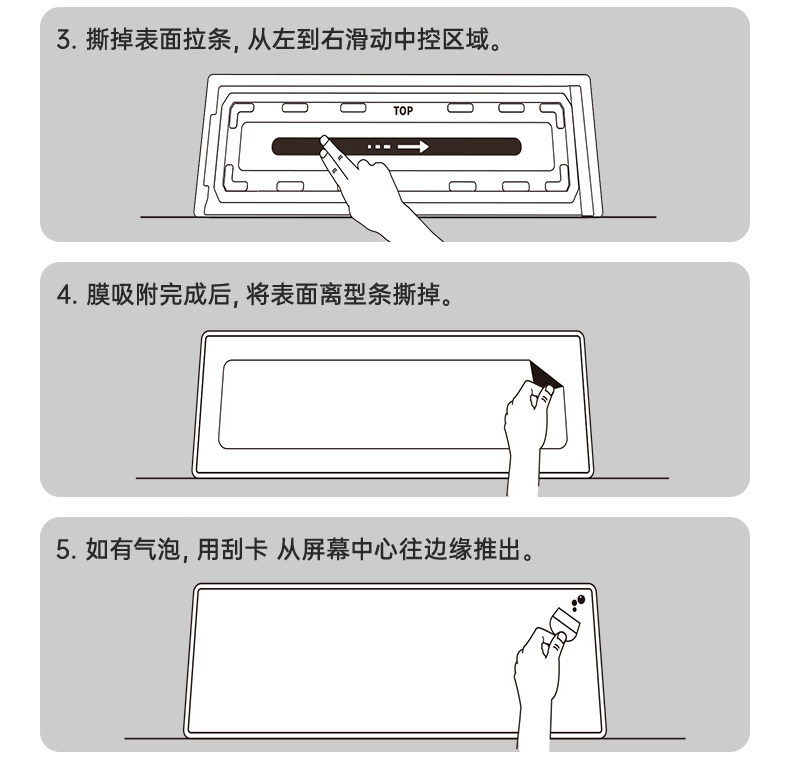 3. 撕掉表面拉条, 从左到右滑动中控区域。

TOP

4. 膜吸附完成后, 将表面离型条撕掉。

5. 如有气泡, 用刮卡 从屏幕中心往边缘推出。