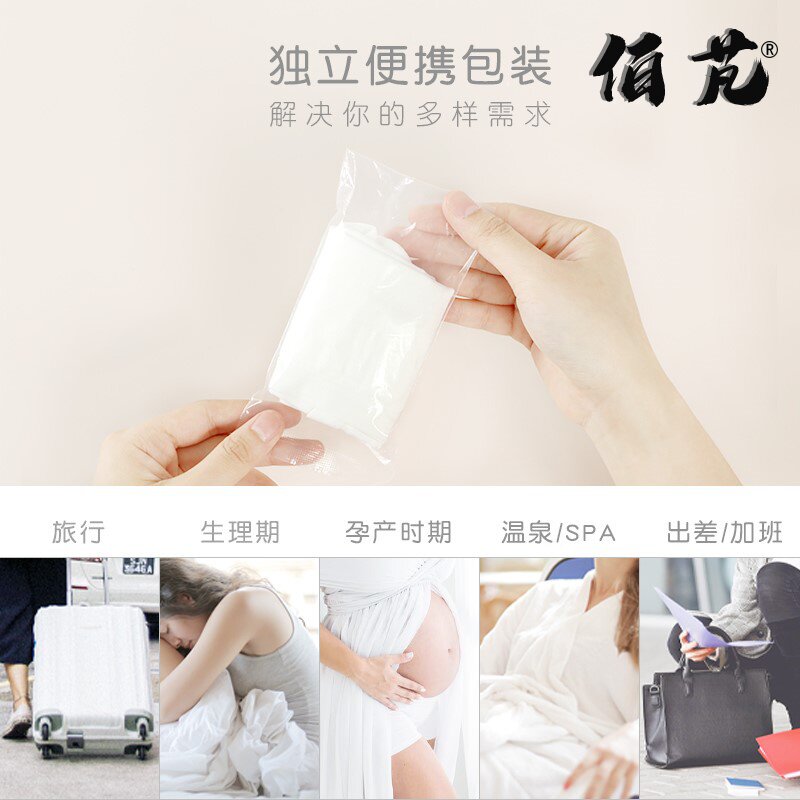 独立便携包装
解决你的多样需求

佰芃®

旅行
生理期
孕产时期
温泉/SPA
出差/加班