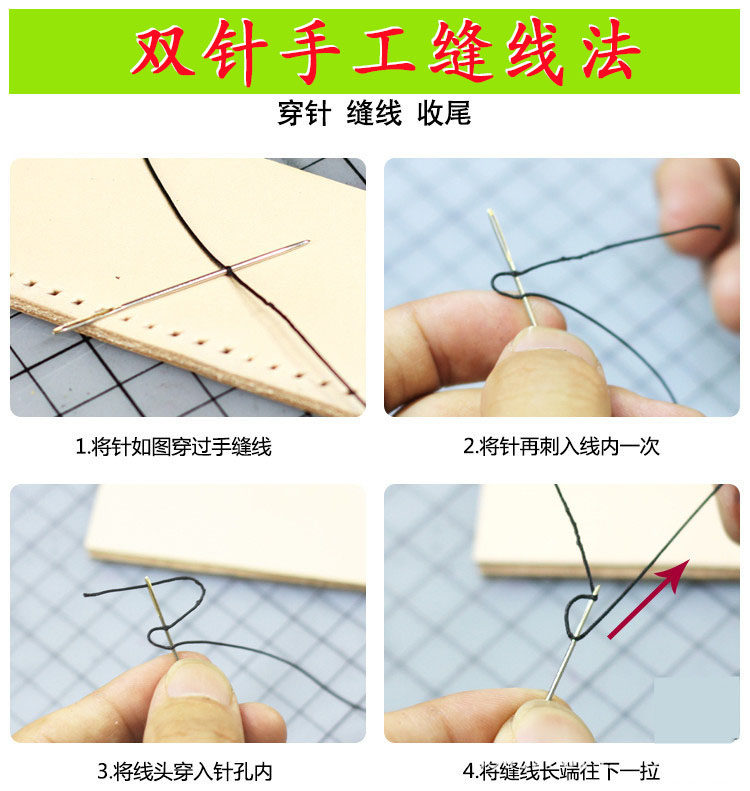 双针手工缝线法

穿针 缝线 收尾

1.将针如图穿过手缝线

2.将针再刺入线内一次

3.将线头穿入针孔内

4.将缝线长端往下一拉