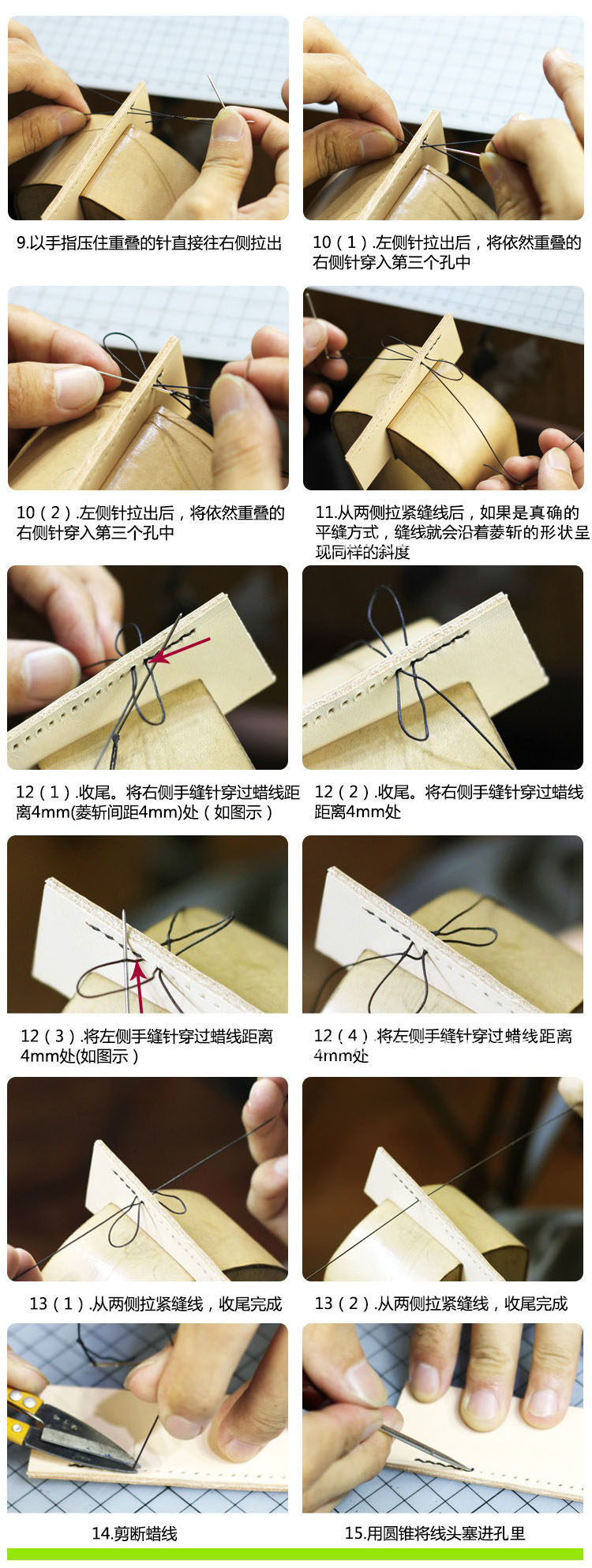 9.以手指压住重叠的针直接往右侧拉出

10（1）.左侧针拉出后，将依然重叠的右侧针穿入第三个孔中

10（2）.左侧针拉出后，将依然重叠的右侧针穿入第三个孔中

11.从两侧拉紧缝线后，如果是真确的平缝方式，缝线就会沿着菱斩的形状呈现同样的斜度

12（1）.收尾。将右侧手缝针穿过蜡线距离4mm(菱斩间距4mm)处（如图示）

12（2）.收尾。将右侧手缝针穿过蜡线距离4mm处

12（3）.将左侧手缝针穿过蜡线距离4mm处(如图示）

12（4）.将左侧手缝针穿过蜡线距离4mm处

13（1）.从两侧拉紧缝线，收尾完成

13（2）.从两侧拉紧缝线，收尾完成

14.剪断蜡线

15.用圆锥将线头塞进孔里