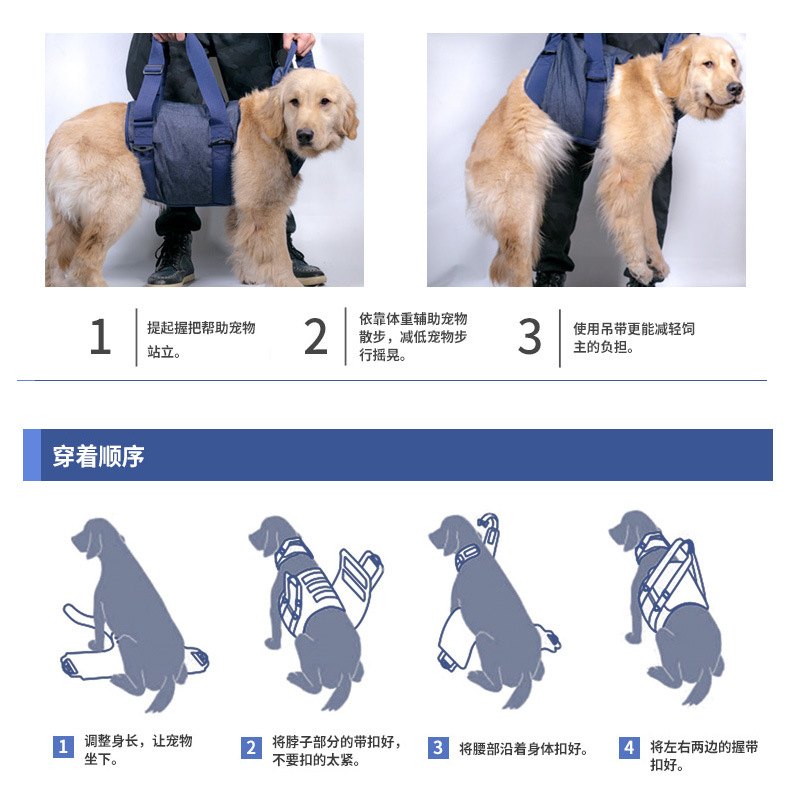 1 提起握把帮助宠物站立。

2 依靠体重辅助宠物散步，减低宠物步行摇晃。

3 使用吊带更能减轻饲主的负担。

穿着顺序

1 调整身长，让宠物坐下。

2 将脖子部分的带扣好，不要扣的太紧。

3 将腰部沿着身体扣好。

4 将左右两边的握带扣好。